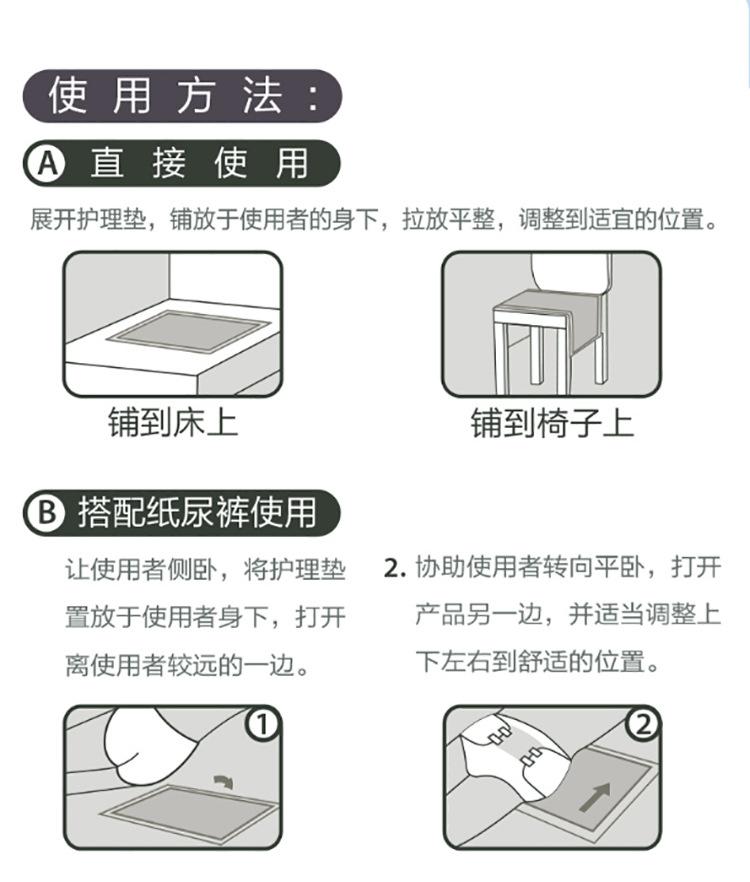 使用方法：

A 直接使用

展开护理垫，铺放于使用者的身下，拉放平整，调整到适宜的位置。

铺到床上

铺到椅子上

B 搭配纸尿裤使用

让使用者侧卧，将护理垫置放于使用者身下，打开离使用者较远的一边。

2. 协助使用者转向平卧，打开产品另一边，并适当调整上下左右到舒适的位置。

1

2