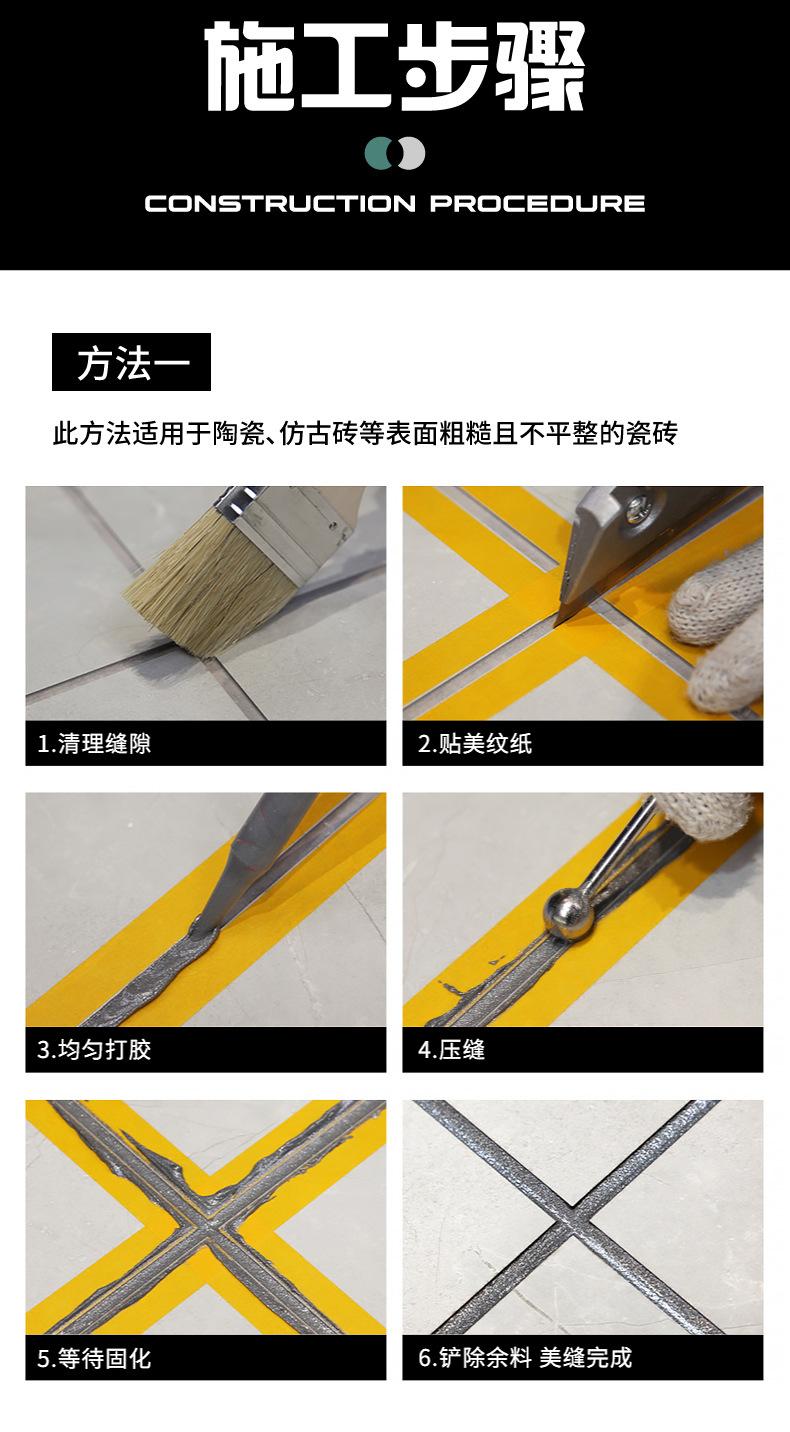 施工步骤

CONSTRUCTION PROCEDURE

方法一

此方法适用于陶瓷、仿古砖等表面粗糙且不平整的瓷砖

1.清理缝隙

2.贴美纹纸

3.均匀打胶

4.压缝

5.等待固化

6.铲除余料 美缝完成