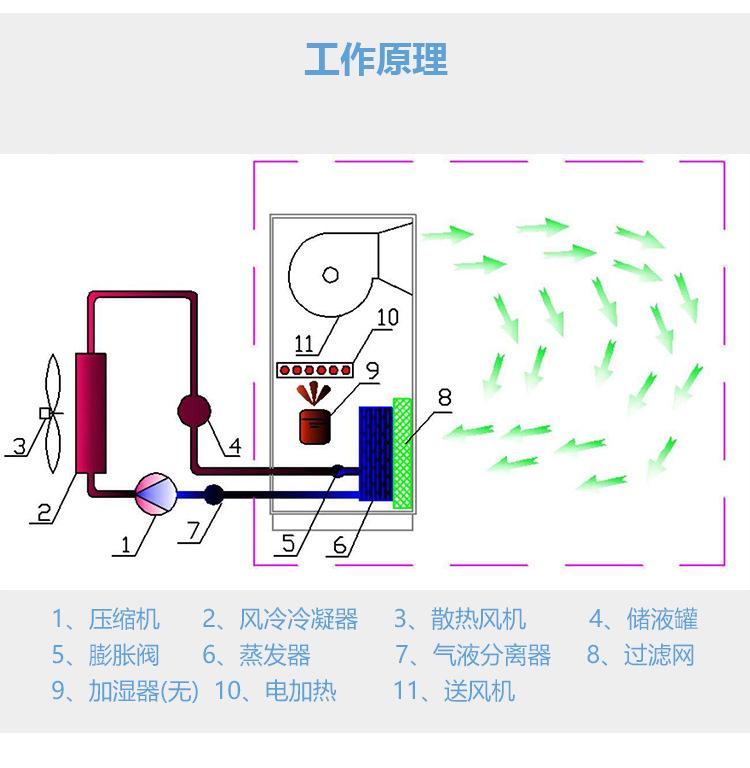 工作原理

11
10
9
8
3
4
2
1
7
5
6

1、压缩机　2、风冷冷凝器　3、散热风机　4、储液罐
5、膨胀阀　6、蒸发器　7、气液分离器　8、过滤网
9、加湿器(无)　10、电加热　11、送风机