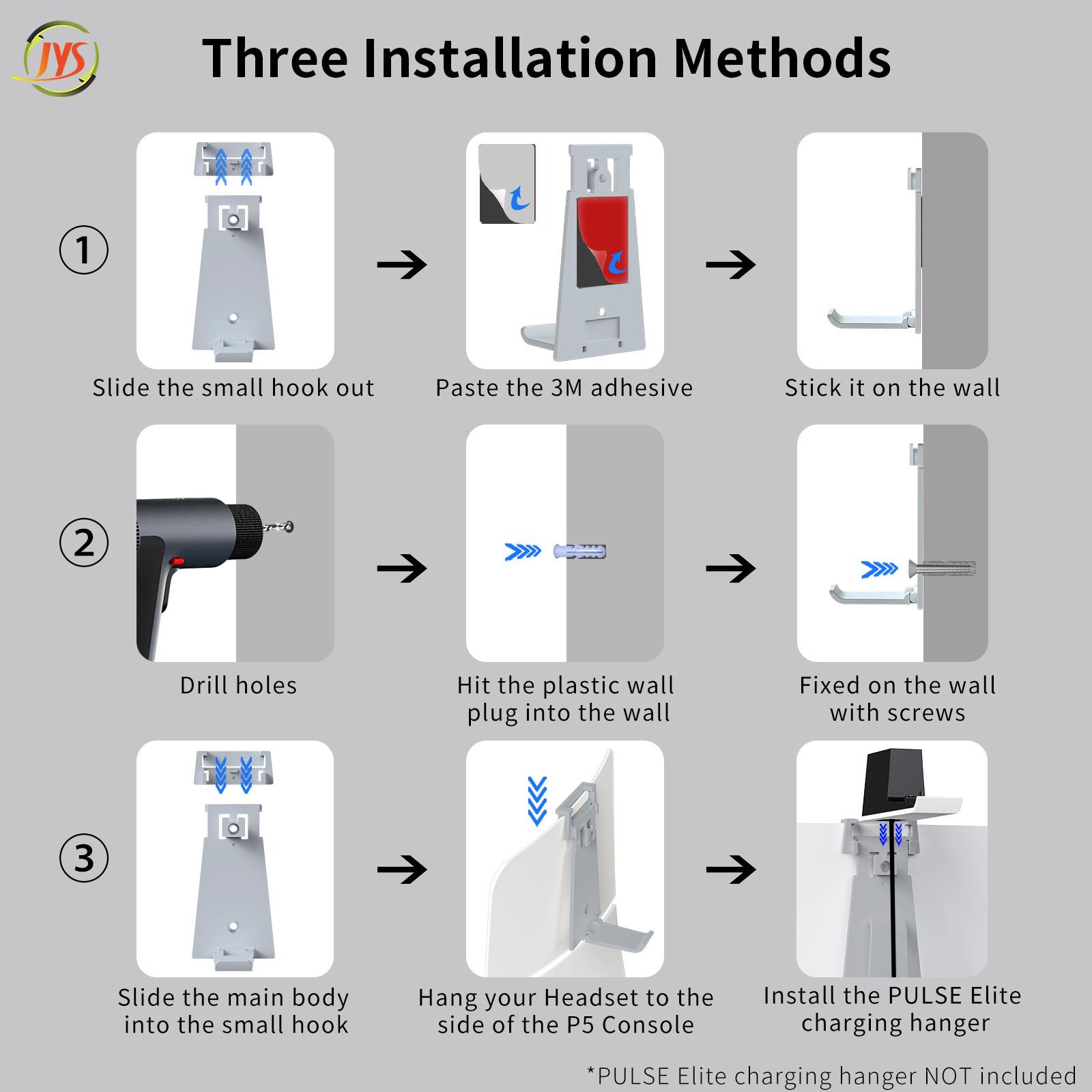 JYS

Three Installation Methods

①

Slide the small hook out

Paste the 3M adhesive

Stick it on the wall

②

Drill holes

Hit the plastic wall plug into the wall

Fixed on the wall with screws

③

Slide the main body into the small hook

Hang your Headset to the side of the P5 Console

Install the PULSE Elite charging hanger

*PULSE Elite charging hanger NOT included