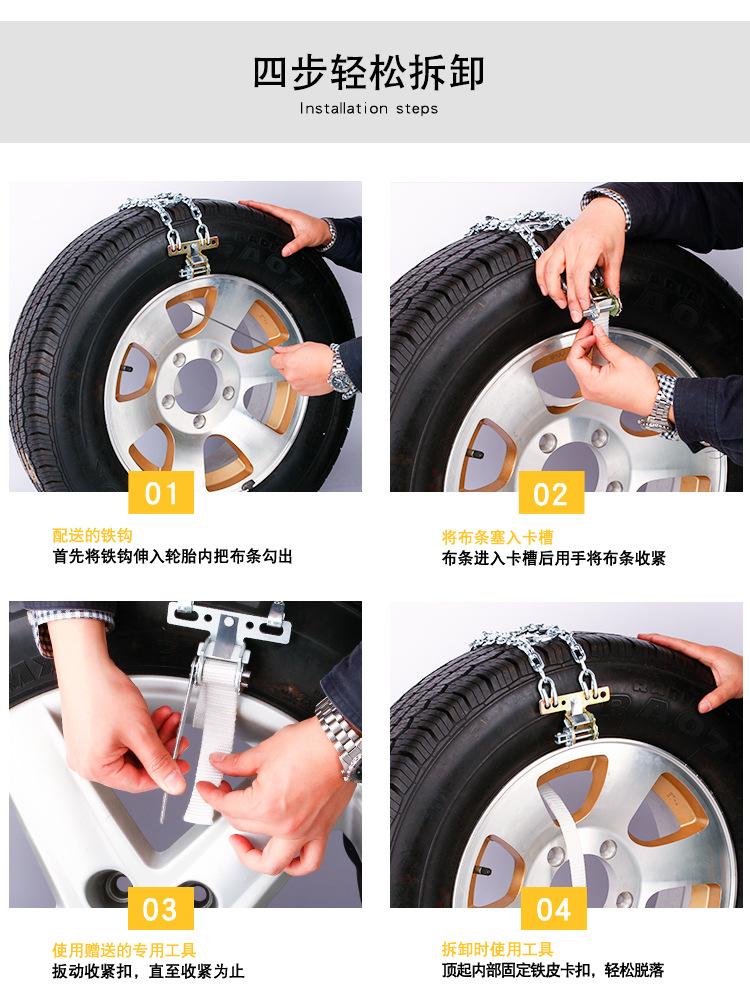 四步轻松拆卸
Installation steps

01
配送的铁钩
首先将铁钩伸入轮胎内把布条勾出

02
将布条塞入卡槽
布条进入卡槽后用手将布条收紧

03
使用赠送的专用工具
扳动收紧扣，直至收紧为止

04
拆卸时使用工具
顶起内部固定铁皮卡扣，轻松脱落