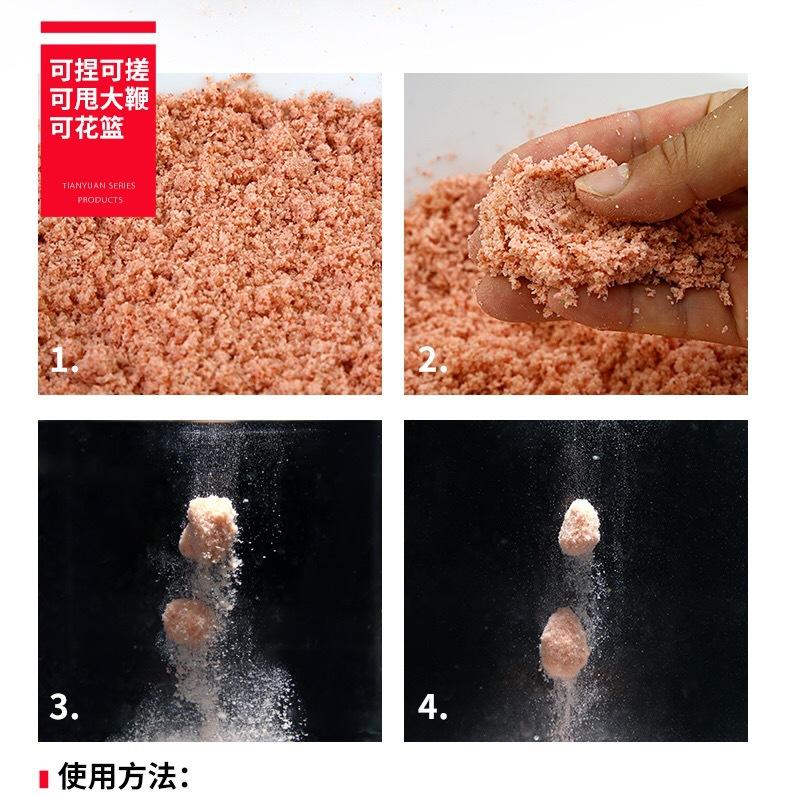 可捏可搓
可甩大鞭
可花篮

TIANYUAN SERIES
PRODUCTS

1.

2.

3.

4.

使用方法：