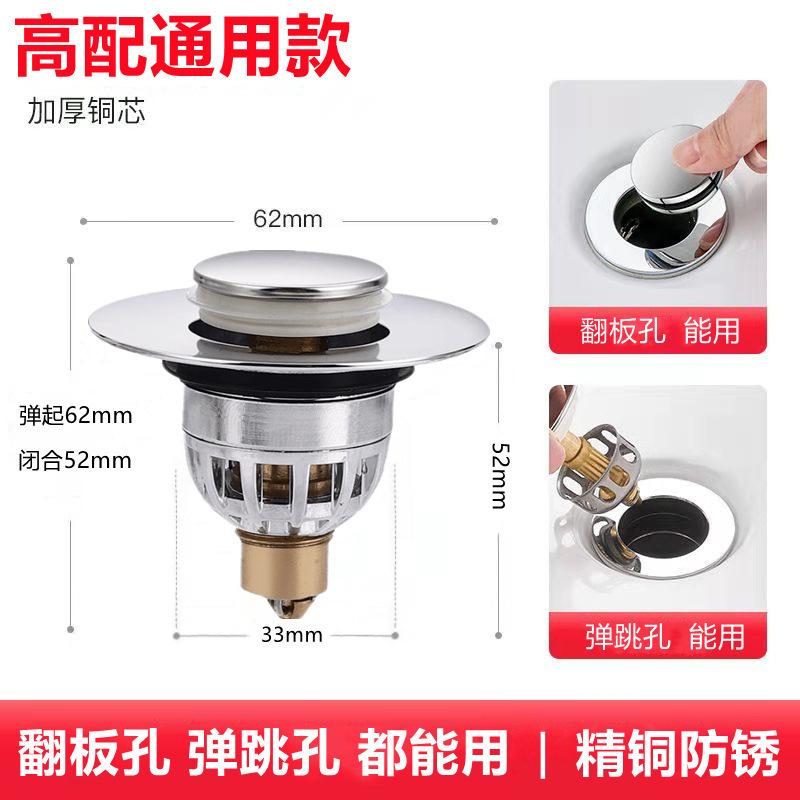 高配通用款

加厚铜芯

62mm

弹起62mm

闭合52mm

52mm

33mm

翻板孔 能用

弹跳孔 能用

翻板孔 弹跳孔 都能用 | 精铜防锈