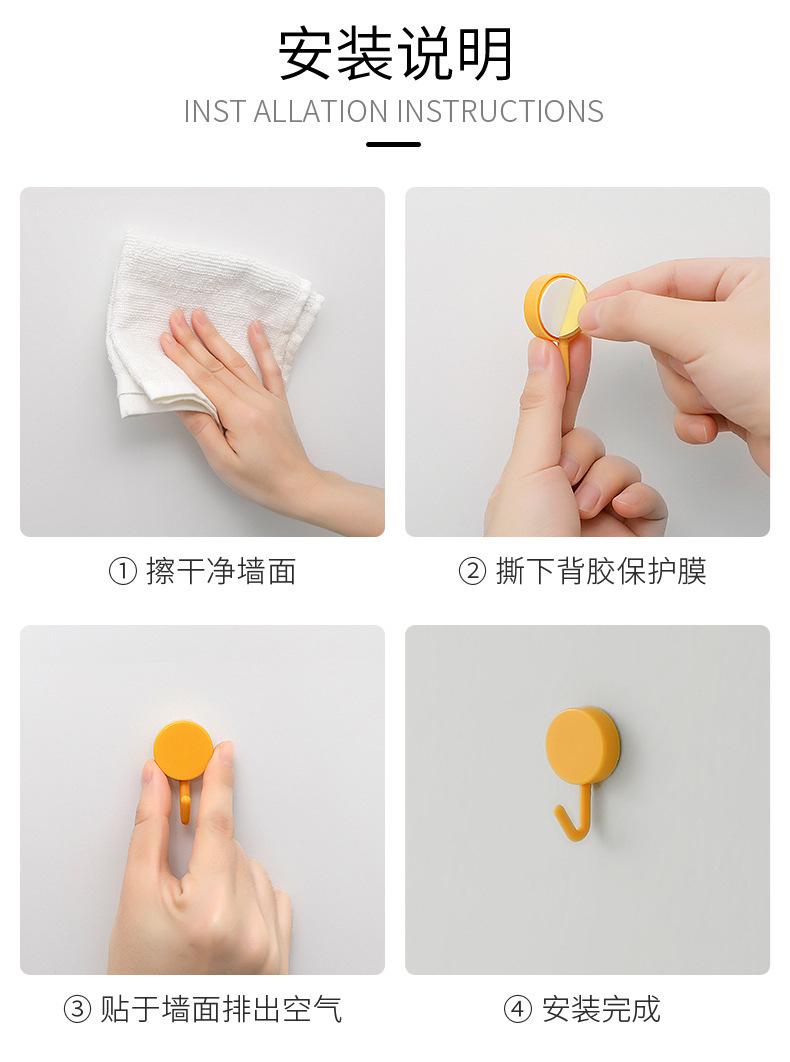 安装说明

INST ALLATION INSTRUCTIONS

① 擦干净墙面

② 撕下背胶保护膜

③ 贴于墙面排出空气

④ 安装完成