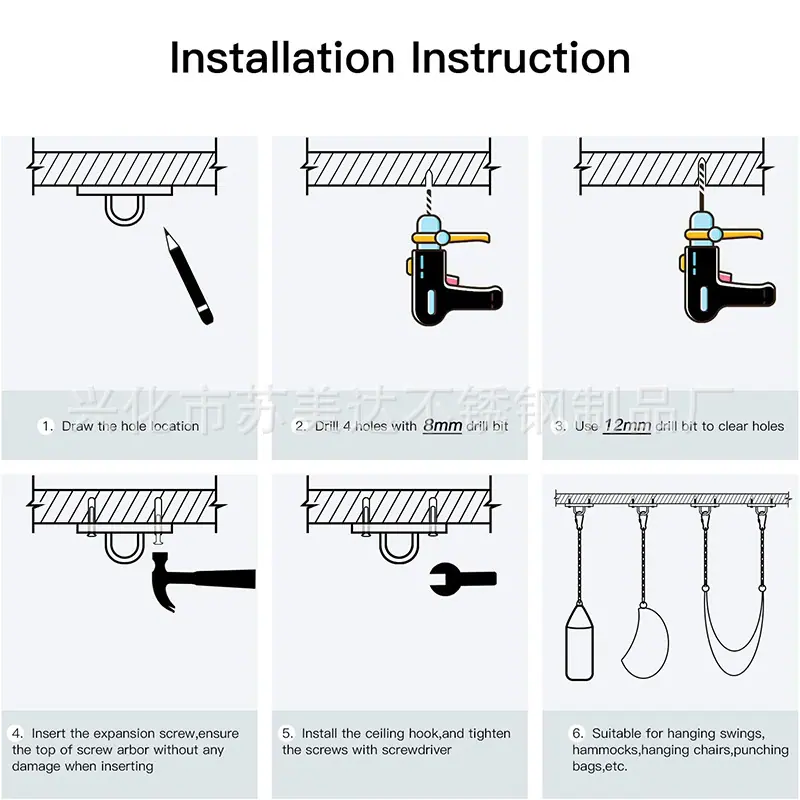 Installation Instruction

兴化市苏美达不锈钢制品厂

1. Draw the hole location

2. Drill 4 holes with 8mm drill bit

3. Use 12mm drill bit to clear holes

4. Insert the expansion screw,ensure the top of screw arbor without any damage when inserting

5. Install the ceiling hook,and tighten the screws with screwdriver

6. Suitable for hanging swings, hammocks,hanging chairs,punching bags,etc.