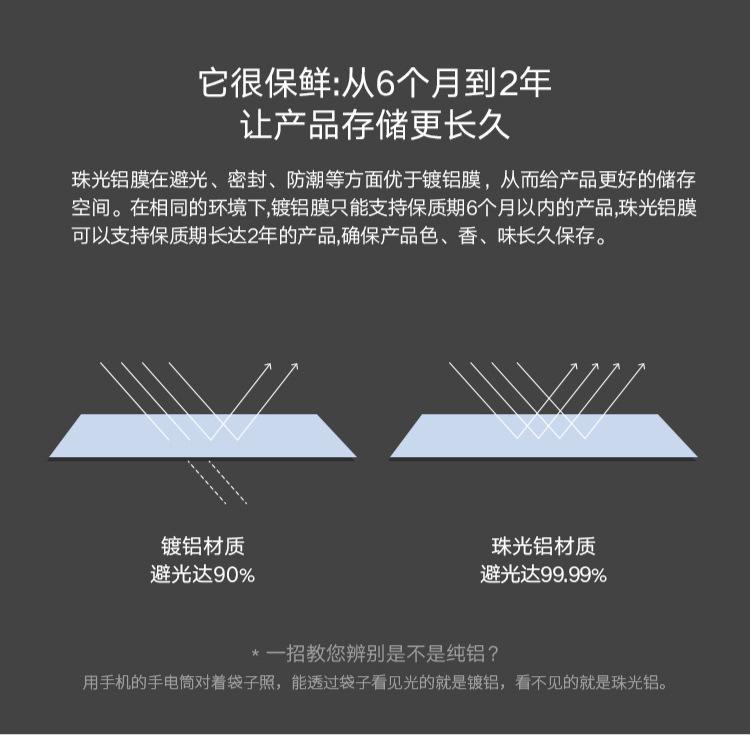 它很保鲜:从6个月到2年
让产品存储更长久

珠光铝膜在避光、密封、防潮等方面优于镀铝膜，从而给产品更好的储存空间。在相同的环境下,镀铝膜只能支持保质期6个月以内的产品,珠光铝膜可以支持保质期长达2年的产品,确保产品色、香、味长久保存。

镀铝材质
避光达90%

珠光铝材质
避光达99.99%

* 一招教您辨别是不是纯铝？
用手机的手电筒对着袋子照，能透过袋子看见光的就是镀铝，看不见的就是珠光铝。