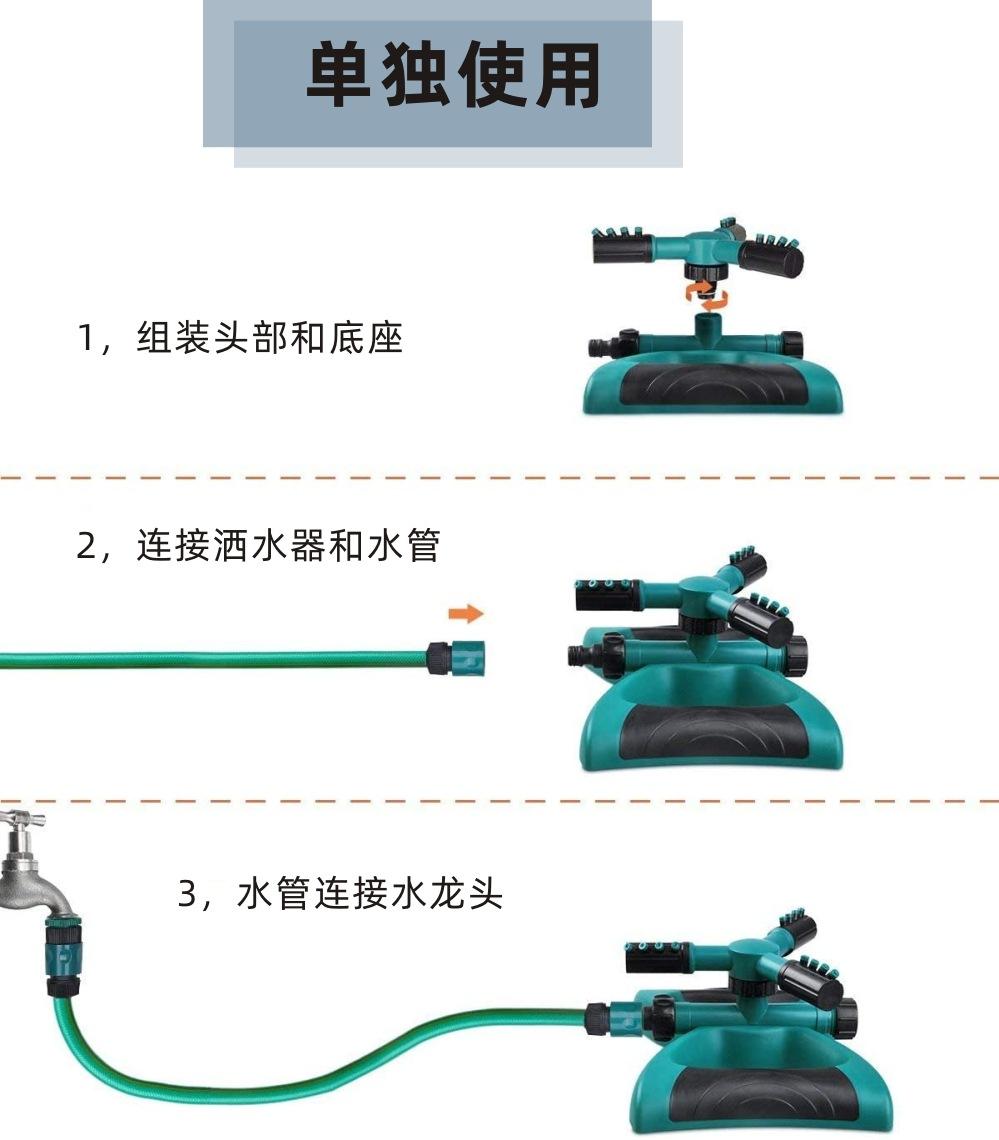 单独使用

1，组装头部和底座

2，连接洒水器和水管

3，水管连接水龙头