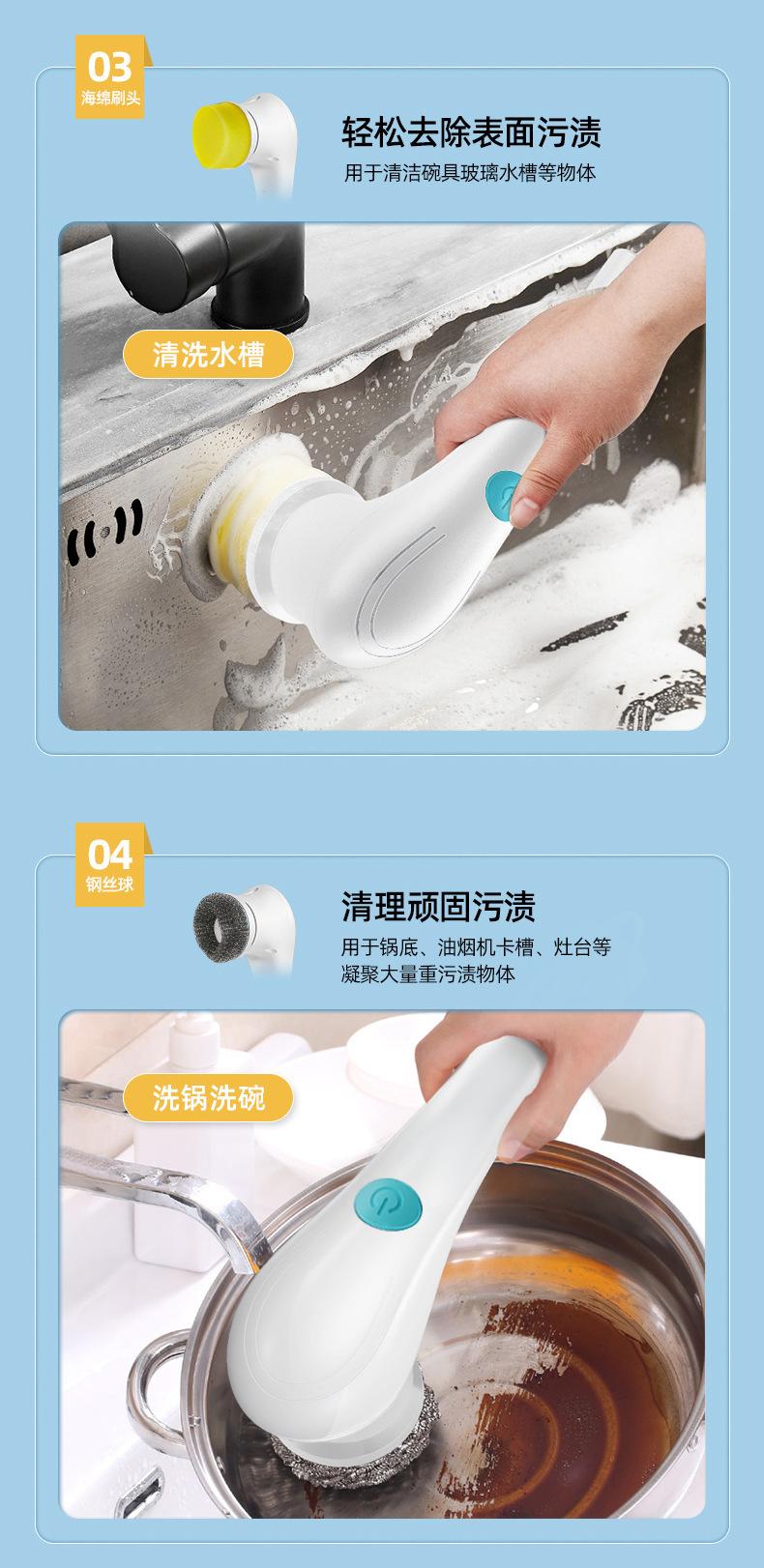 03
海绵刷头

轻松去除表面污渍
用于清洁碗具玻璃水槽等物体

清洗水槽

04
钢丝球

清理顽固污渍
用于锅底、油烟机卡槽、灶台等凝聚大量重污渍物体

洗锅洗碗