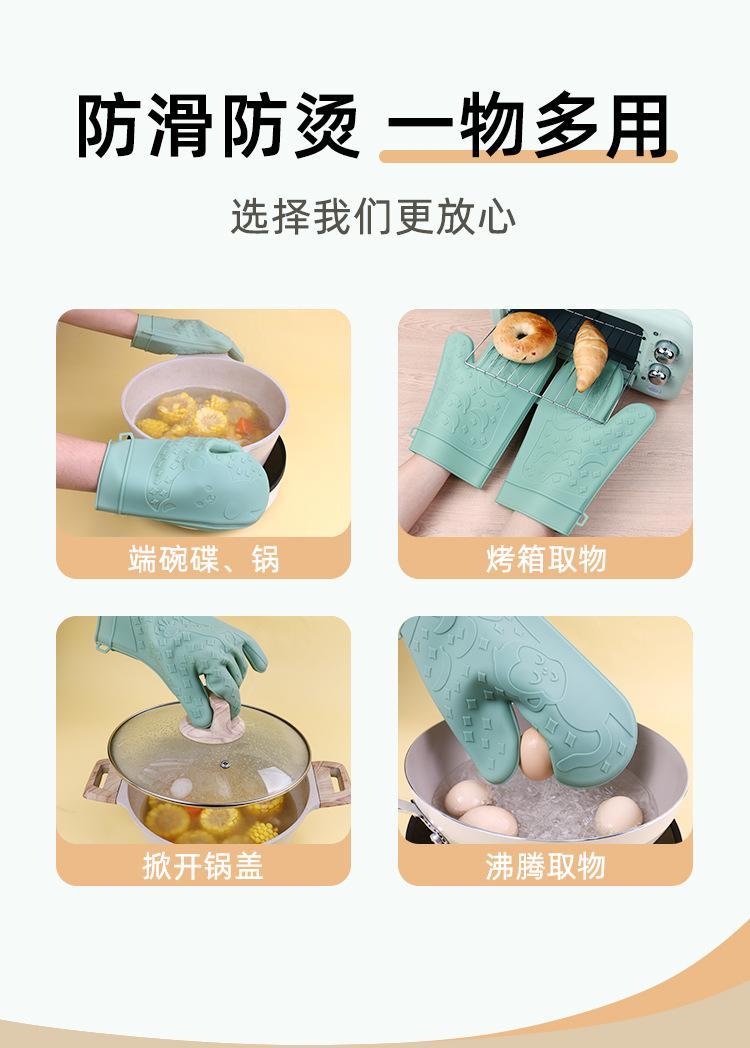 防滑防烫 一物多用

选择我们更放心

端碗碟、锅

烤箱取物

掀开锅盖

沸腾取物