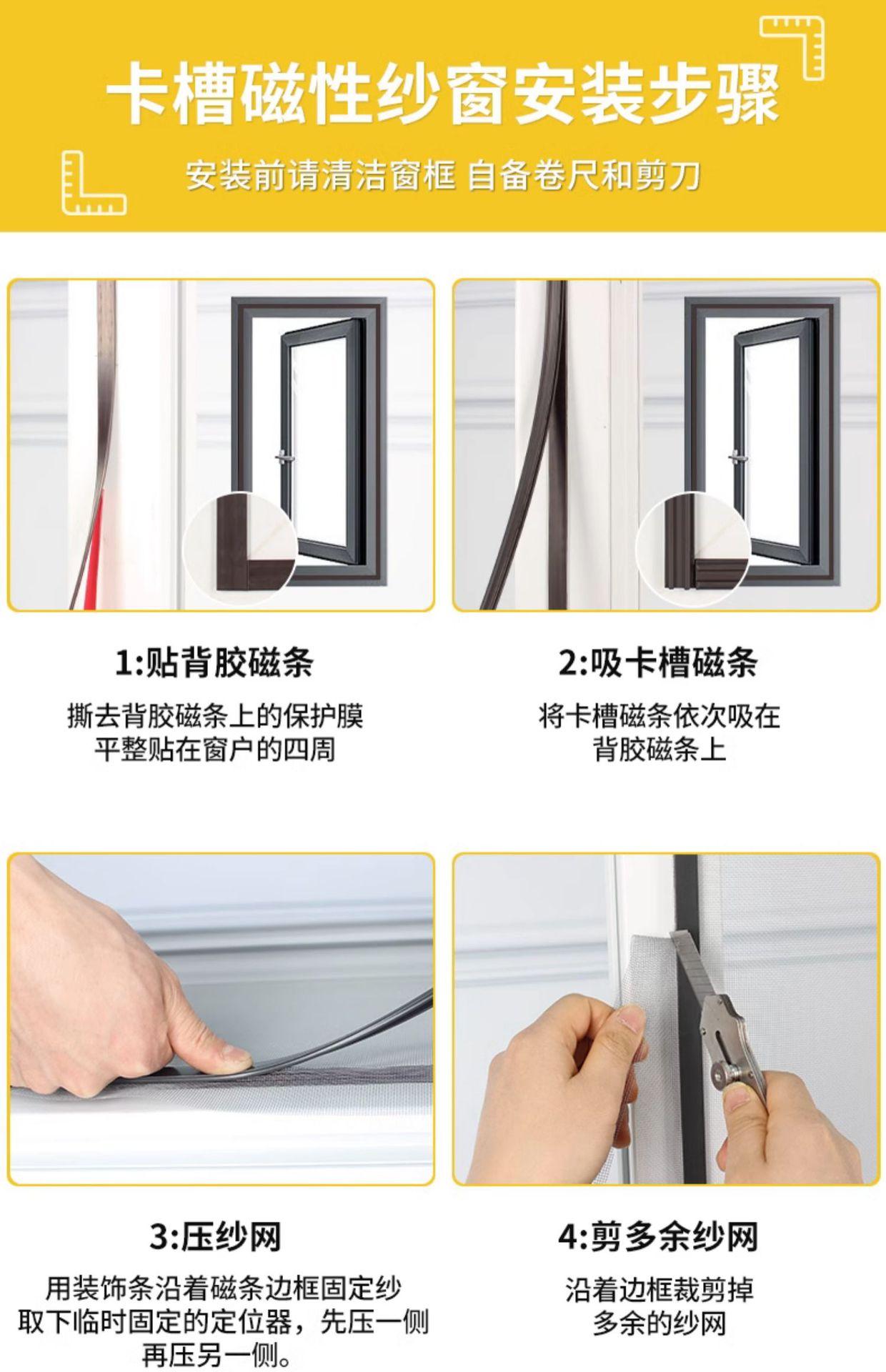 卡槽磁性纱窗安装步骤

安装前请清洁窗框 自备卷尺和剪刀

1:贴背胶磁条

撕去背胶磁条上的保护膜
平整贴在窗户的四周

2:吸卡槽磁条

将卡槽磁条依次吸在
背胶磁条上

3:压纱网

用装饰条沿着磁条边框固定纱
取下临时固定的定位器，先压一侧
再压另一侧。

4:剪多余纱网

沿着边框裁剪掉
多余的纱网