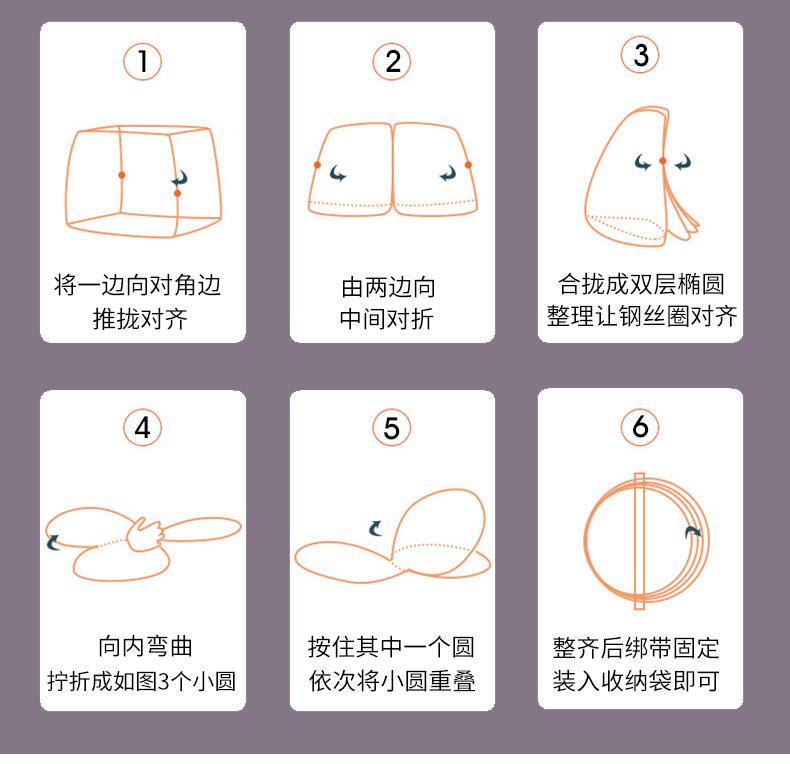 1

将一边向对角边
推拢对齐

2

由两边向
中间对折

3

合拢成双层椭圆
整理让钢丝圈对齐

4

向内弯曲
拧折成如图3个小圆

5

按住其中一个圆
依次将小圆重叠

6

整齐后绑带固定
装入收纳袋即可