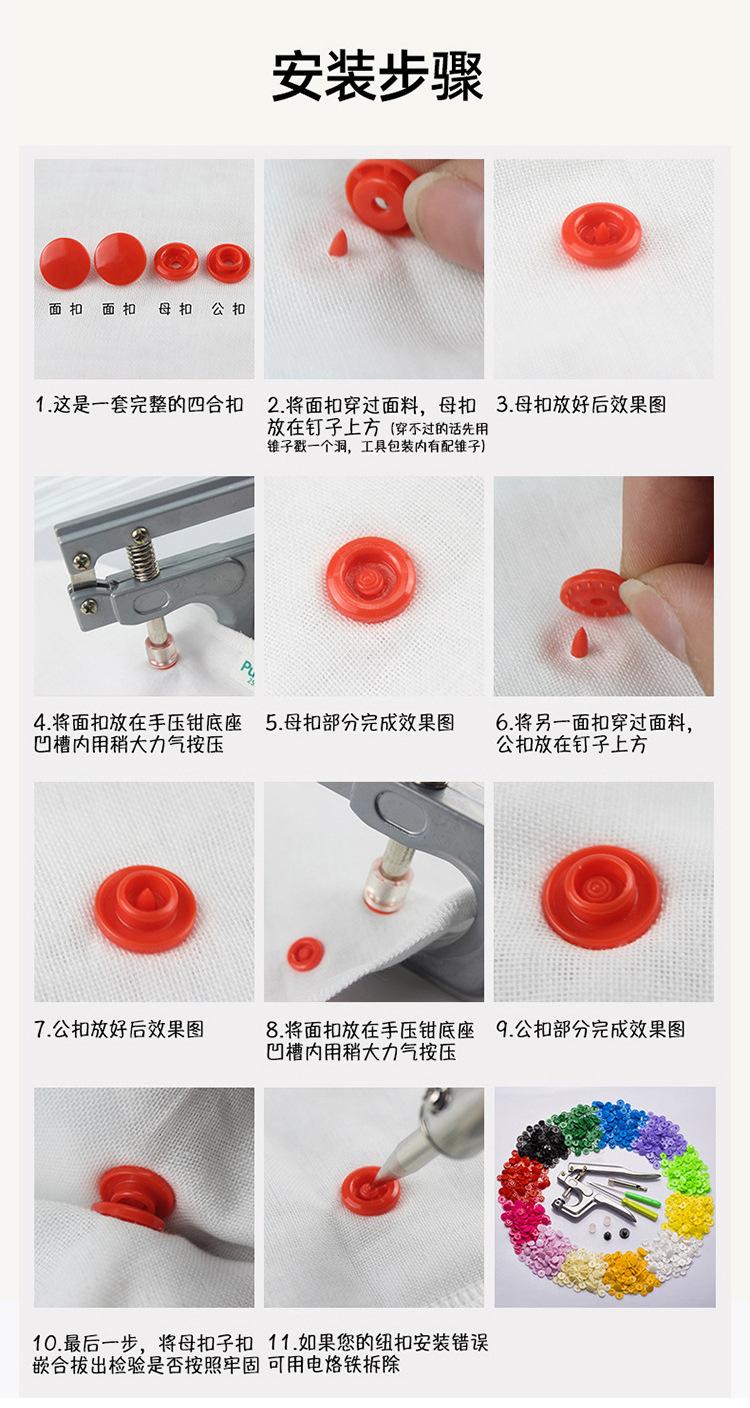 安装步骤

面扣 面扣 母扣 公扣

1.这是一套完整的四合扣

2.将面扣穿过面料，母扣放在钉子上方（穿不过的话先用锥子戳一个洞，工具包装内有配锥子）

3.母扣放好后效果图

4.将面扣放在手压钳底座凹槽内用稍大力气按压

5.母扣部分完成效果图

6.将另一面扣穿过面料，公扣放在钉子上方

7.公扣放好后效果图

8.将面扣放在手压钳底座凹槽内用稍大力气按压

9.公扣部分完成效果图

10.最后一步，将母扣子扣嵌合拔出检验是否按照牢固

11.如果您的纽扣安装错误可用电烙铁拆除