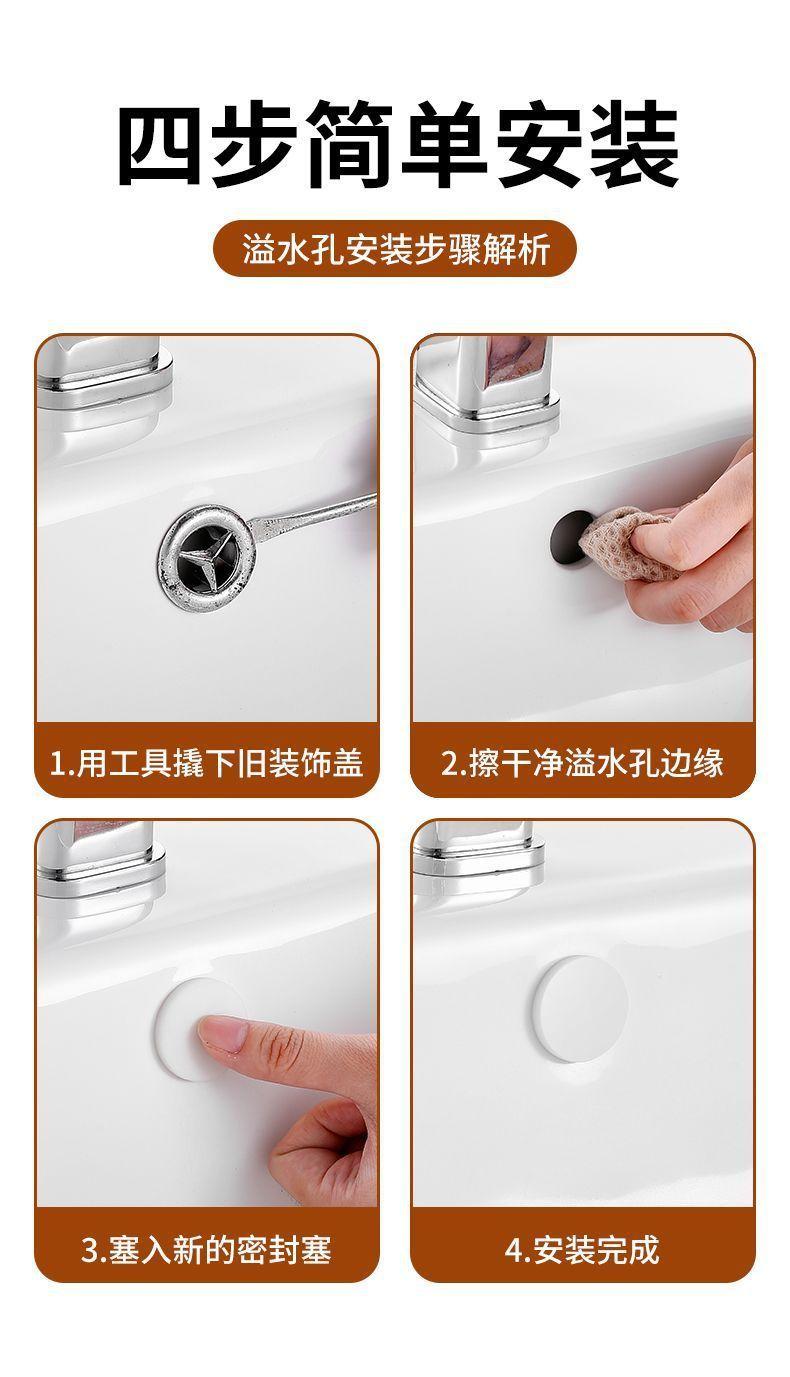 四步简单安装

溢水孔安装步骤解析

1.用工具撬下旧装饰盖

2.擦干净溢水孔边缘

3.塞入新的密封塞

4.安装完成