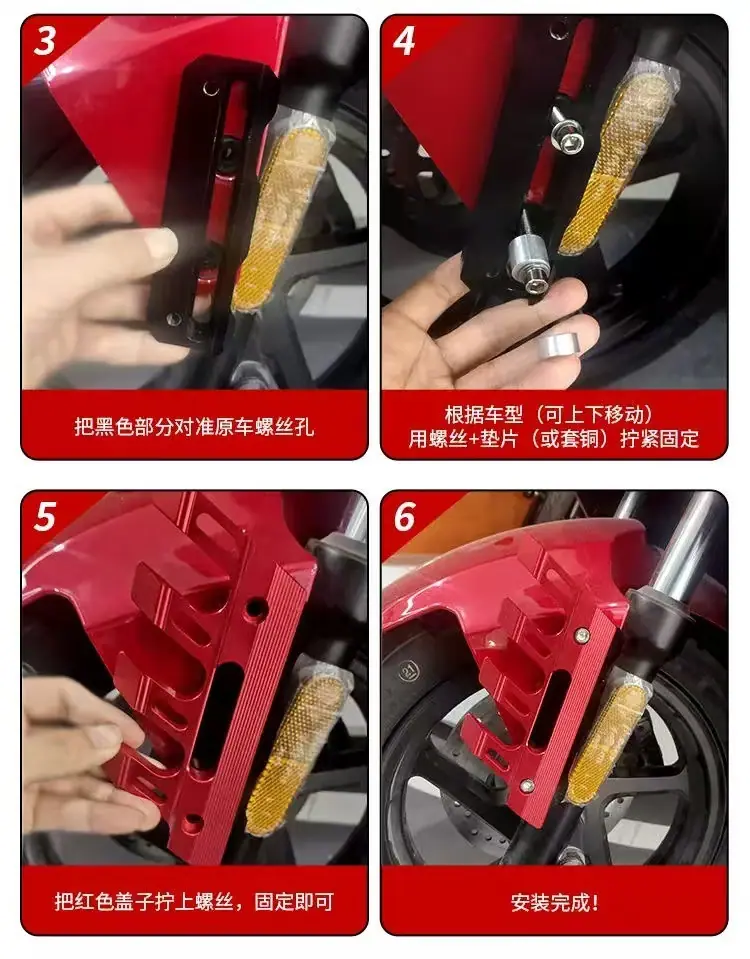 3

把黑色部分对准原车螺丝孔

4

根据车型（可上下移动）
用螺丝+垫片（或套铜）拧紧固定

5

把红色盖子拧上螺丝，固定即可

6

安装完成！