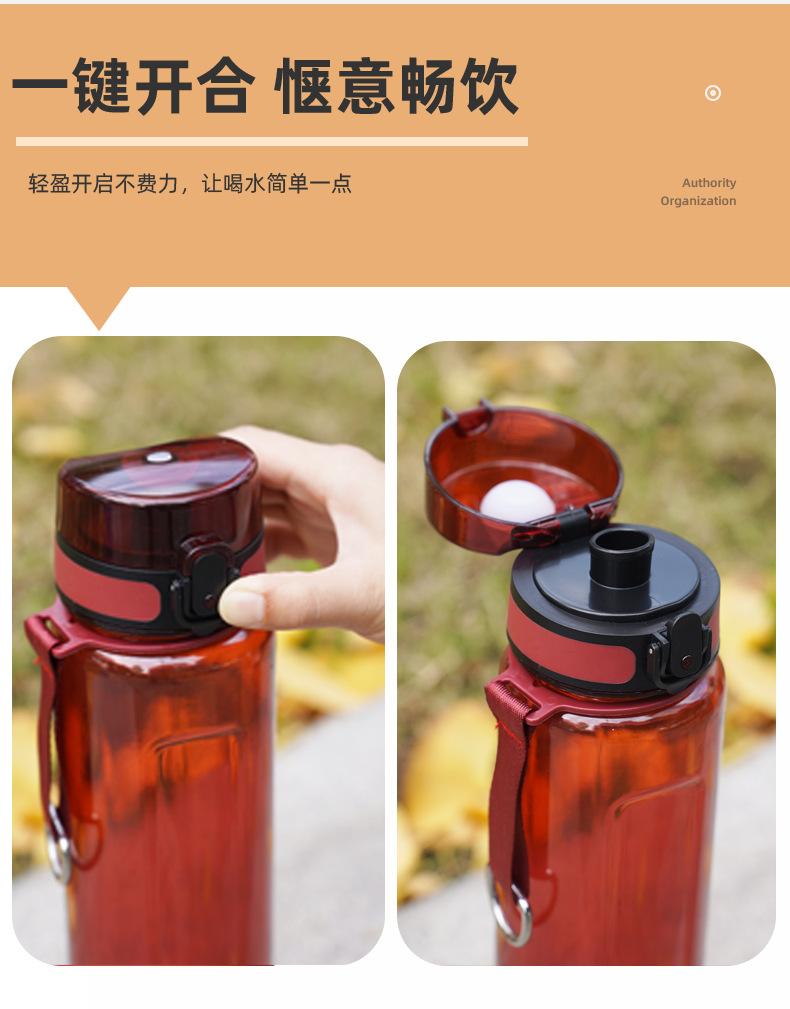 一键开合 惬意畅饮

轻盈开启不费力，让喝水简单一点

Authority Organization