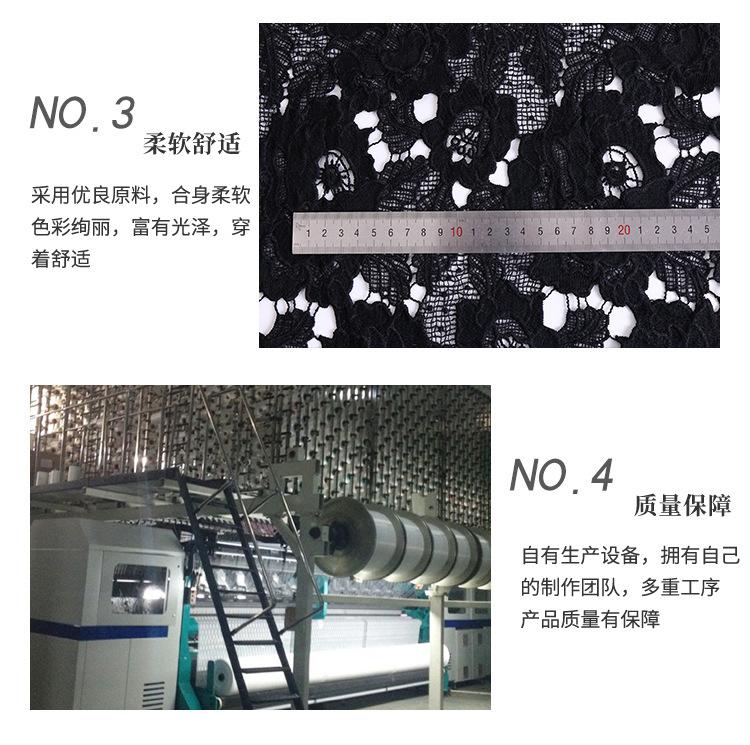 NO.3

柔软舒适

采用优良原料，合身柔软色彩绚丽，富有光泽，穿着舒适

1 2 3 4 5 6 7 8 9 10 1 2 3 4 5 6 7 8 9 20 1 2 3 4 5

NO.4

质量保障

自有生产设备，拥有自己的制作团队，多重工序产品质量有保障