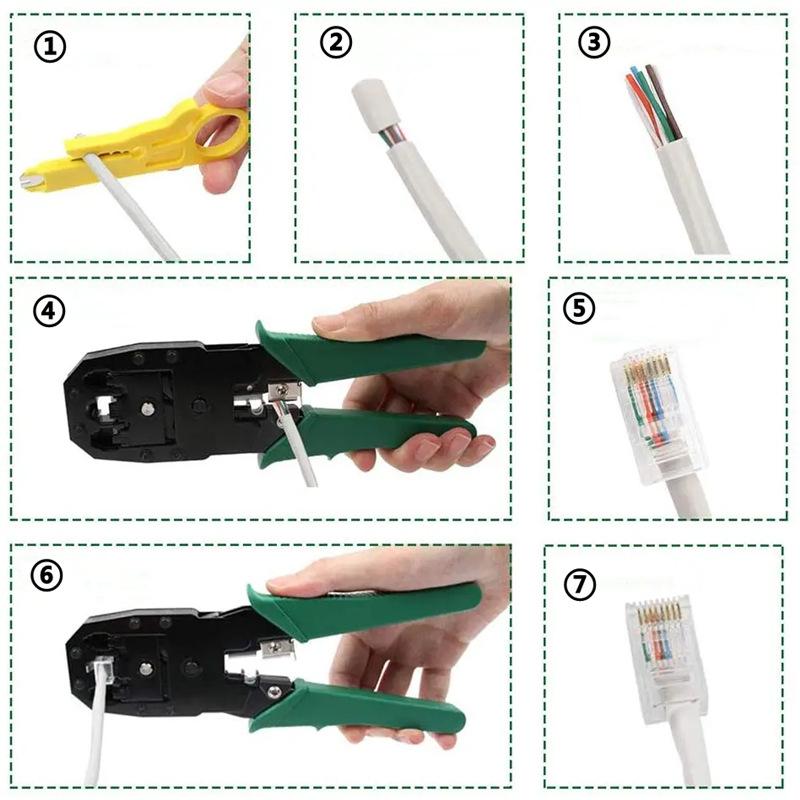 ①

②

③

④

⑤

⑥

⑦