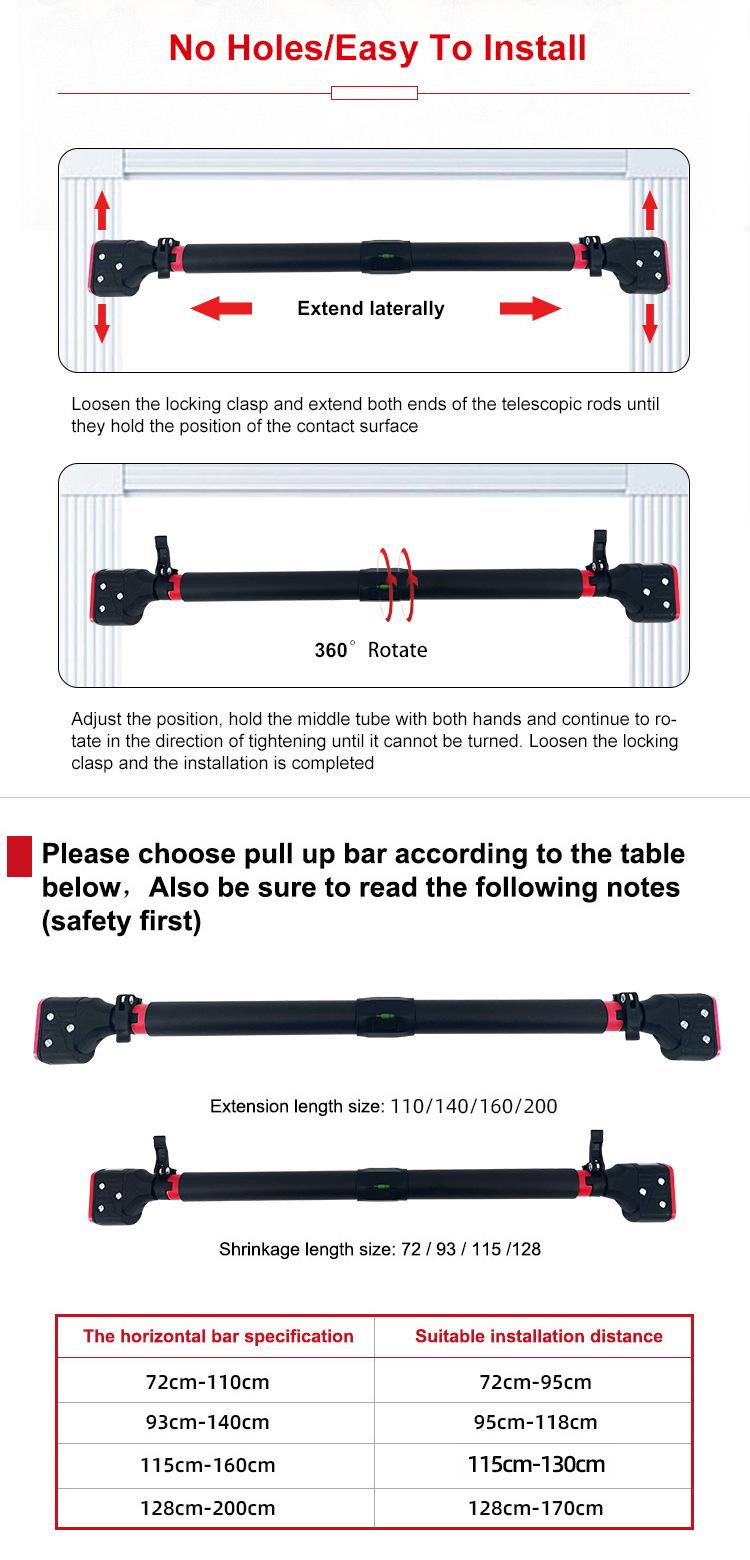 No Holes/Easy To Install

Extend laterally

Loosen the locking clasp and extend both ends of the telescopic rods until they hold the position of the contact surface

360° Rotate

Adjust the position, hold the middle tube with both hands and continue to rotate in the direction of tightening until it cannot be turned. Loosen the locking clasp and the installation is completed

Please choose pull up bar according to the table below，Also be sure to read the following notes (safety first)

Extension length size: 110/140/160/200

Shrinkage length size: 72 / 93 / 115 /128

| The horizontal bar specification | Suitable installation distance |
|---|---|
| 72cm-110cm | 72cm-95cm |
| 93cm-140cm | 95cm-118cm |
| 115cm-160cm | 115cm-130cm |
| 128cm-200cm | 128cm-170cm |