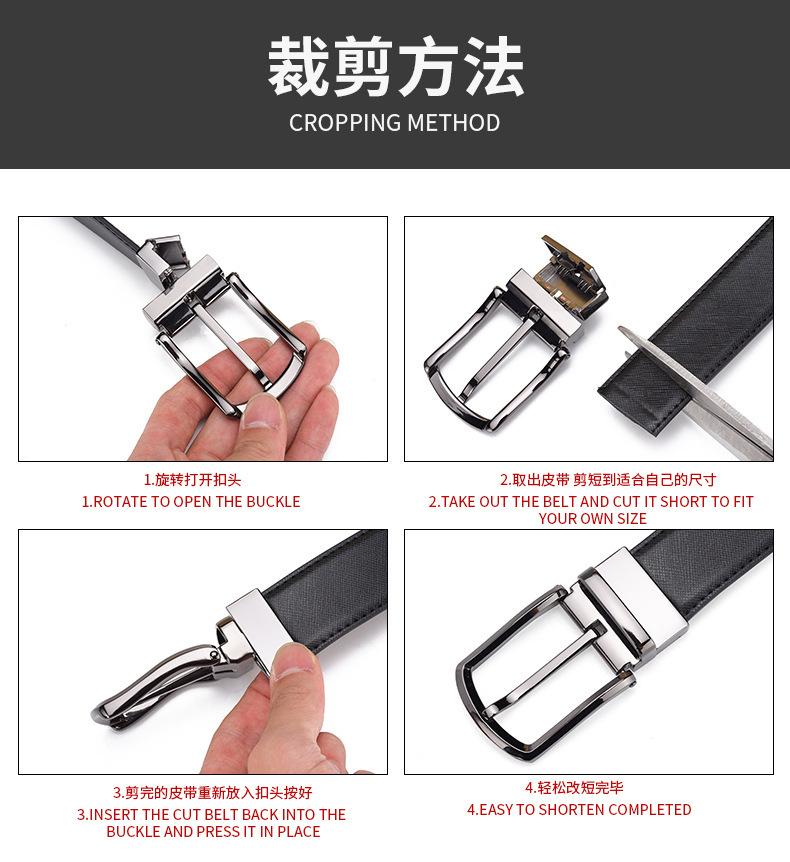 裁剪方法
CROPPING METHOD

1.旋转打开扣头
1.ROTATE TO OPEN THE BUCKLE

2.取出皮带 剪短到适合自己的尺寸
2.TAKE OUT THE BELT AND CUT IT SHORT TO FIT YOUR OWN SIZE

3.剪完的皮带重新放入扣头按好
3.INSERT THE CUT BELT BACK INTO THE BUCKLE AND PRESS IT IN PLACE

4.轻松改短完毕
4.EASY TO SHORTEN COMPLETED