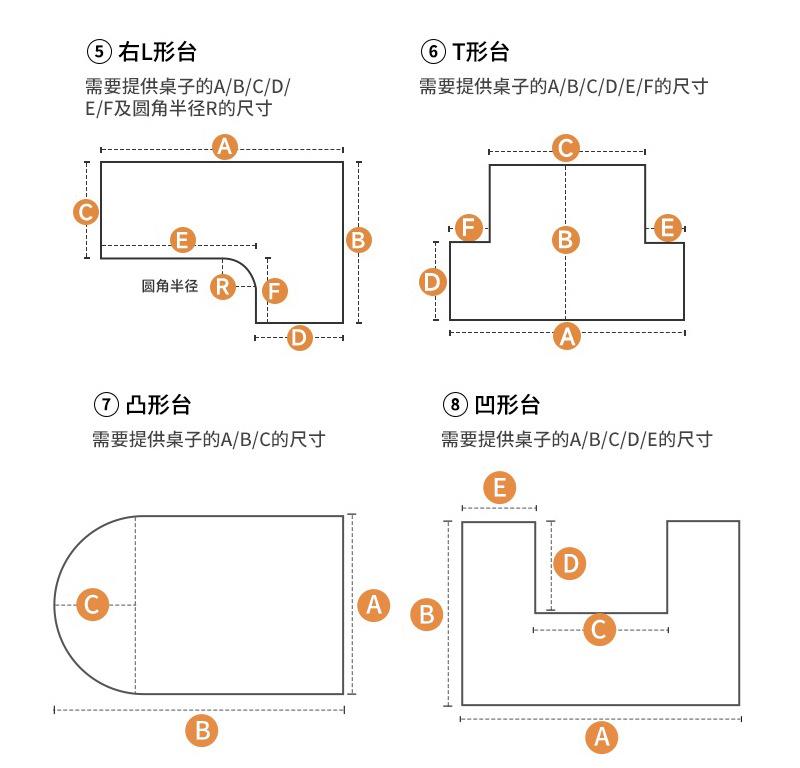 ⑤ 右L形台
需要提供桌子的A/B/C/D/E/F及圆角半径R的尺寸

A
C
E
B
圆角半径 R
F
D

⑥ T形台
需要提供桌子的A/B/C/D/E/F的尺寸

C
F
B
E
D
A

⑦ 凸形台
需要提供桌子的A/B/C的尺寸

C
A
B

⑧ 凹形台
需要提供桌子的A/B/C/D/E的尺寸

E
D
B
C
A