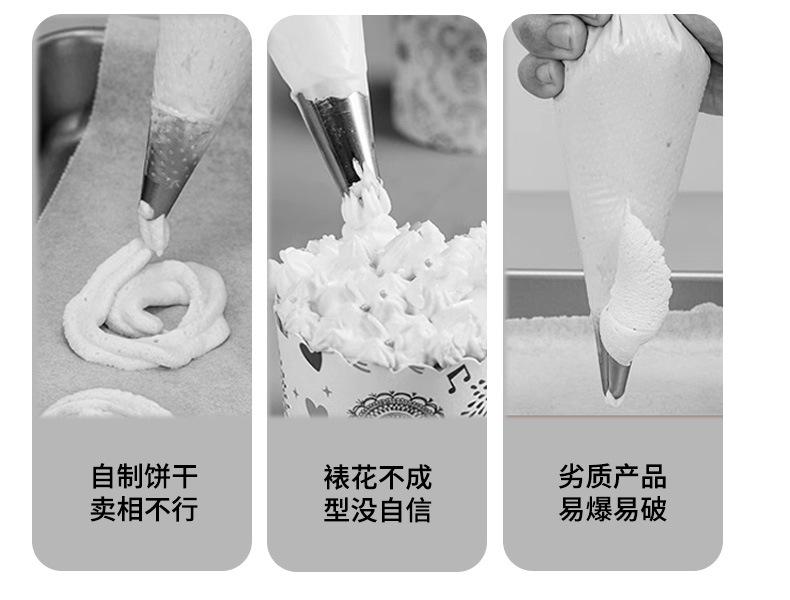 自制饼干
卖相不行

裱花不成
型没自信

劣质产品
易爆易破