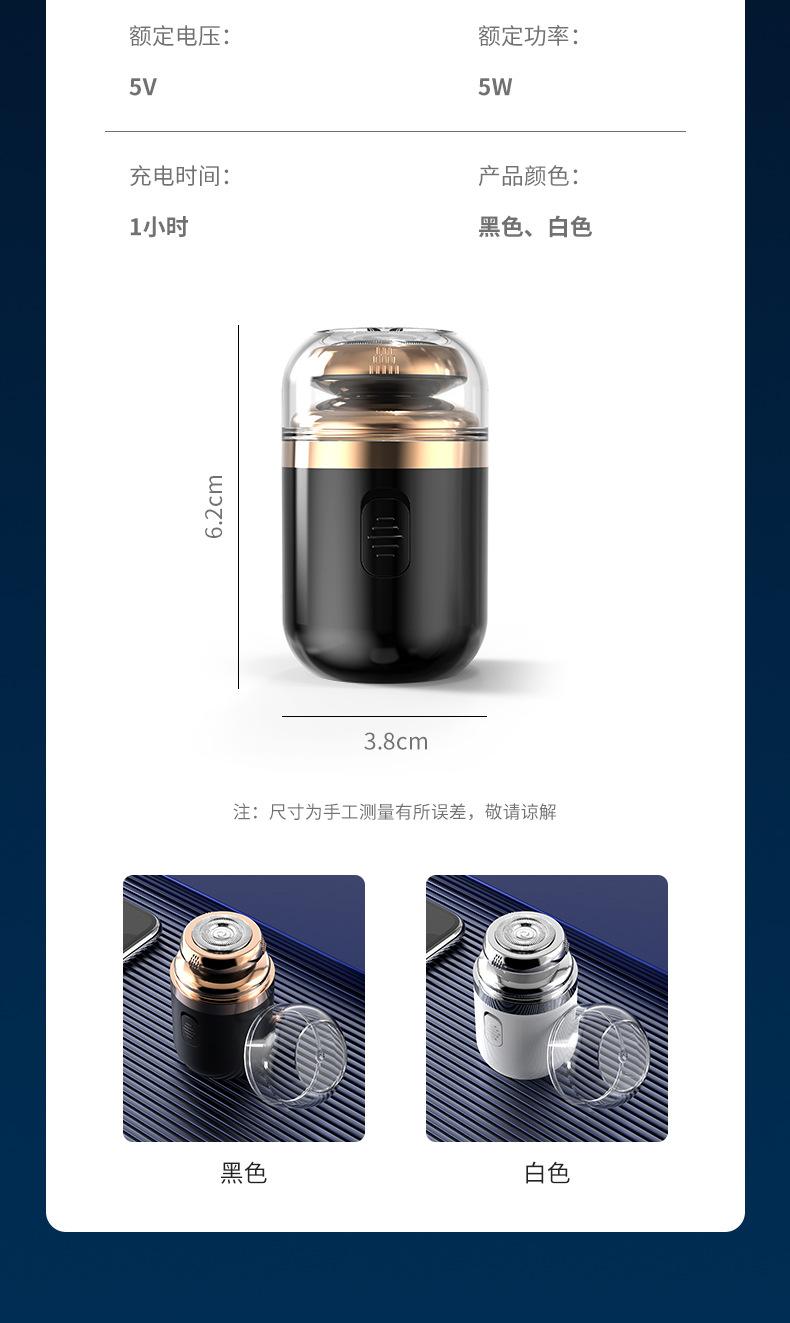 额定电压：
5V

额定功率：
5W

充电时间：
1小时

产品颜色：
黑色、白色

6.2cm

3.8cm

注：尺寸为手工测量有所误差，敬请谅解

黑色

白色