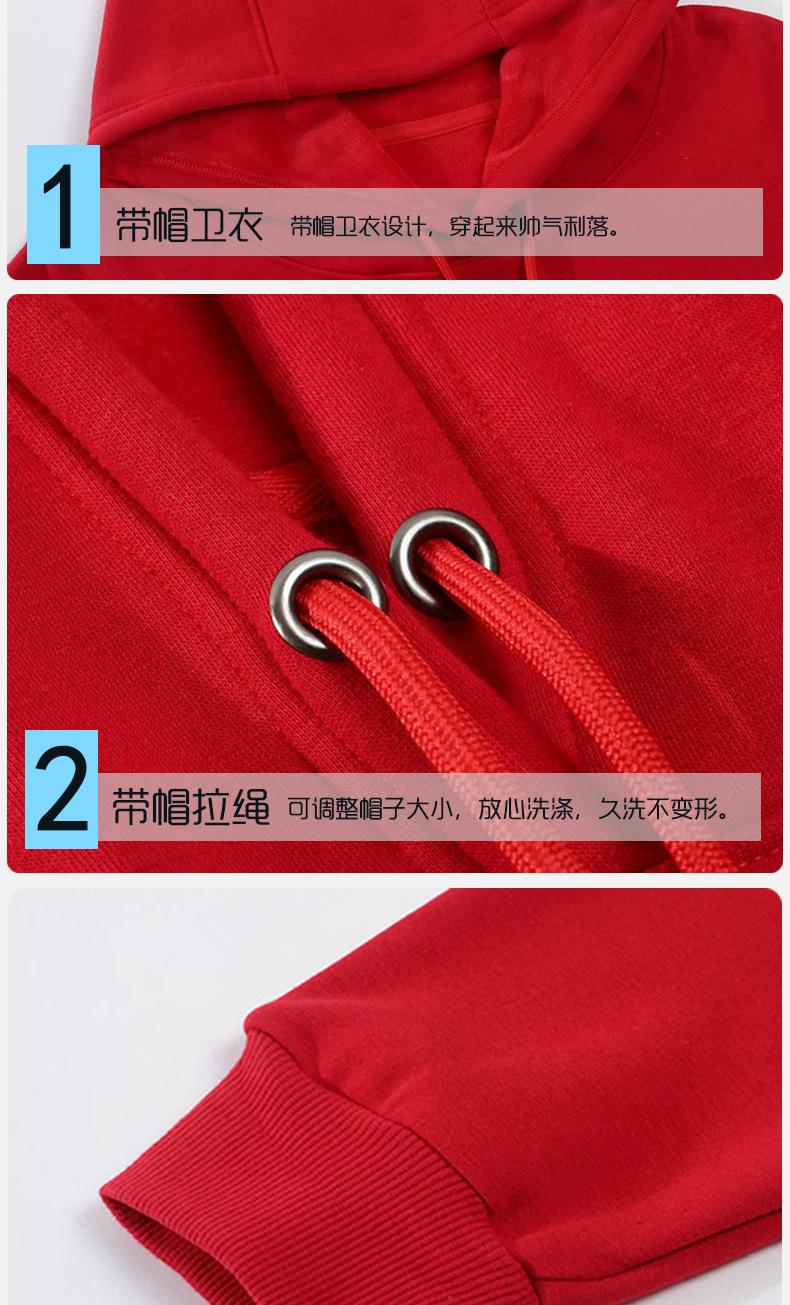 1
带帽卫衣 带帽卫衣设计，穿起来帅气利落。

2
带帽拉绳 可调整帽子大小，放心洗涤，久洗不变形。