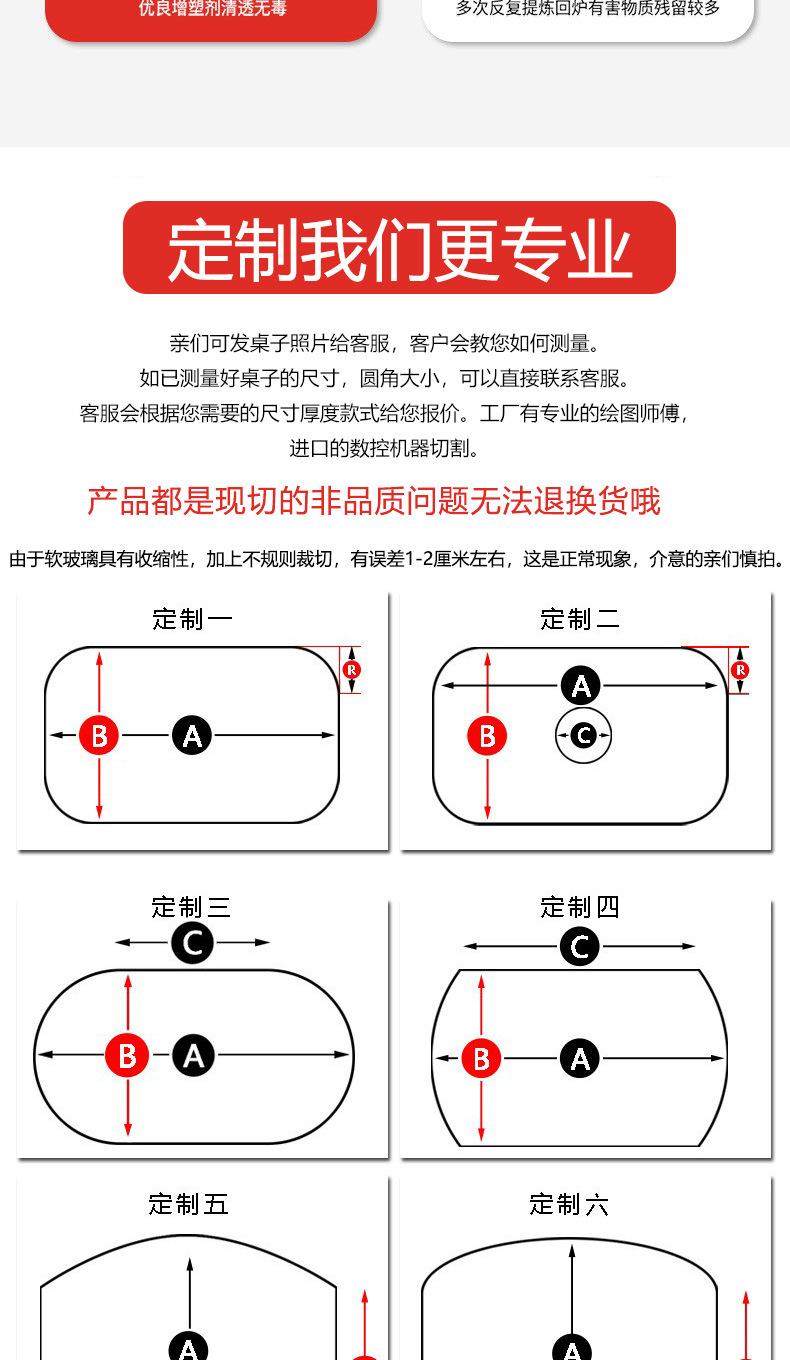 优良增塑剂清透无毒

多次反复提炼回炉有害物质残留较多

定制我们更专业

亲们可发桌子照片给客服，客户会教您如何测量。
如已测量好桌子的尺寸，圆角大小，可以直接联系客服。
客服会根据您需要的尺寸厚度款式给您报价。工厂有专业的绘图师傅，
进口的数控机器切割。

产品都是现切的非品质问题无法退换货哦

由于软玻璃具有收缩性，加上不规则裁切，有误差1-2厘米左右，这是正常现象，介意的亲们慎拍。

定制一
R
B
A

定制二
R
A
B
C

定制三
C
B
A

定制四
C
B
A

定制五
A

定制六
A