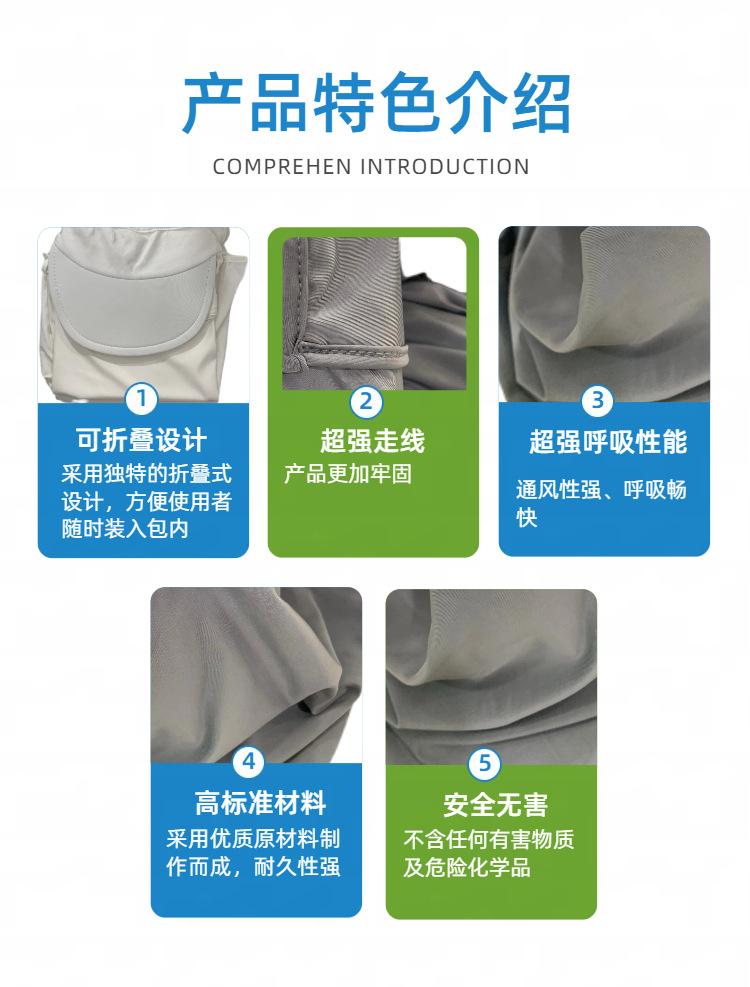 产品特色介绍

COMPREHEN INTRODUCTION

1
可折叠设计
采用独特的折叠式设计，方便使用者随时装入包内

2
超强走线
产品更加牢固

3
超强呼吸性能
通风性强、呼吸畅快

4
高标准材料
采用优质原材料制作而成，耐久性强

5
安全无害
不含任何有害物质及危险化学品