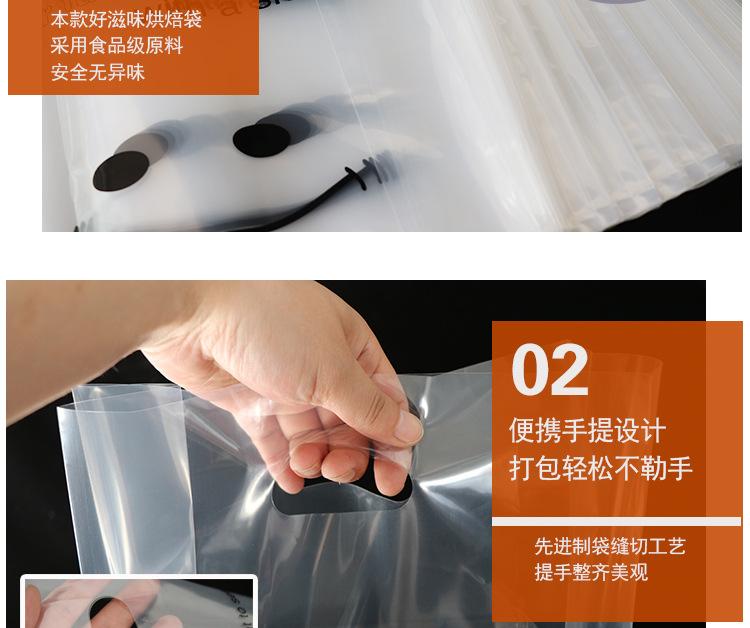 本款好滋味烘焙袋
采用食品级原料
安全无异味

02
便携手提设计
打包轻松不勒手

先进制袋缝切工艺
提手整齐美观