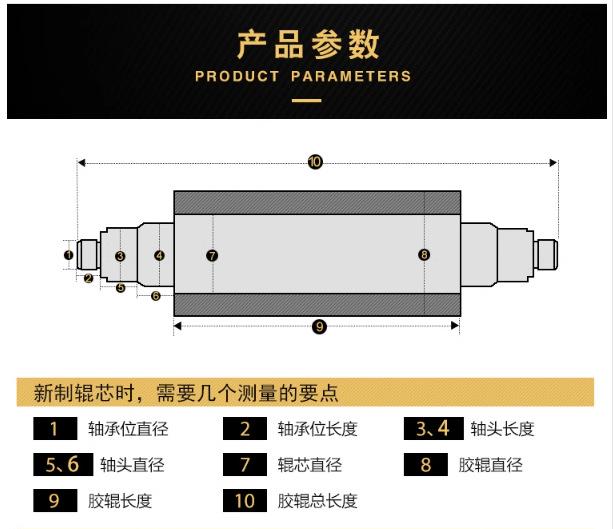 产品参数
PRODUCT PARAMETERS

10
1
3
4
7
8
2
5
6
9

新制辊芯时，需要几个测量的要点

1 轴承位直径
2 轴承位长度
3、4 轴头长度
5、6 轴头直径
7 辊芯直径
8 胶辊直径
9 胶辊长度
10 胶辊总长度