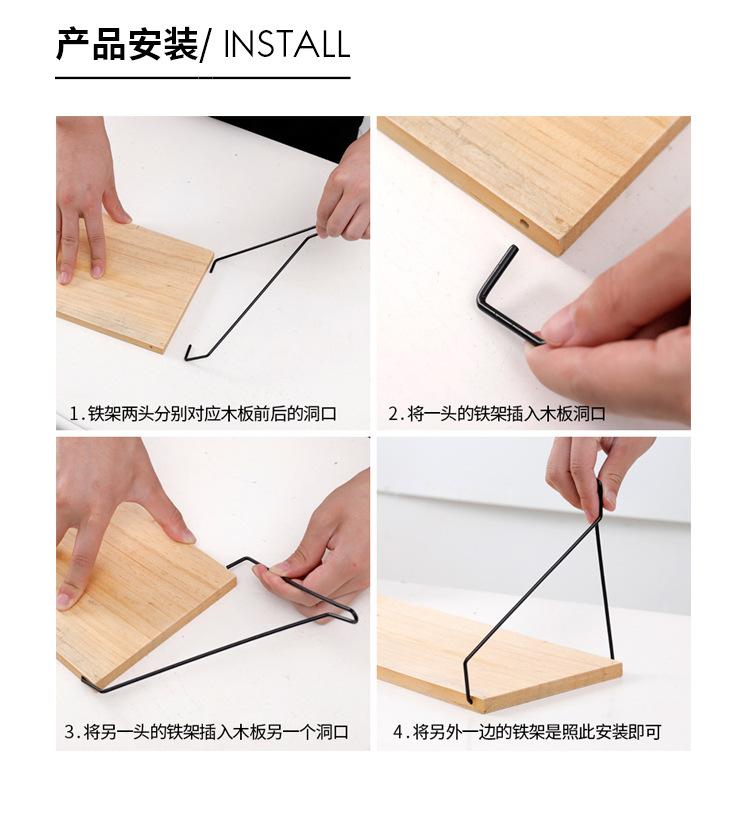 产品安装/ INSTALL

1.铁架两头分别对应木板前后的洞口

2.将一头的铁架插入木板洞口

3.将另一头的铁架插入木板另一个洞口

4.将另外一边的铁架是照此安装即可