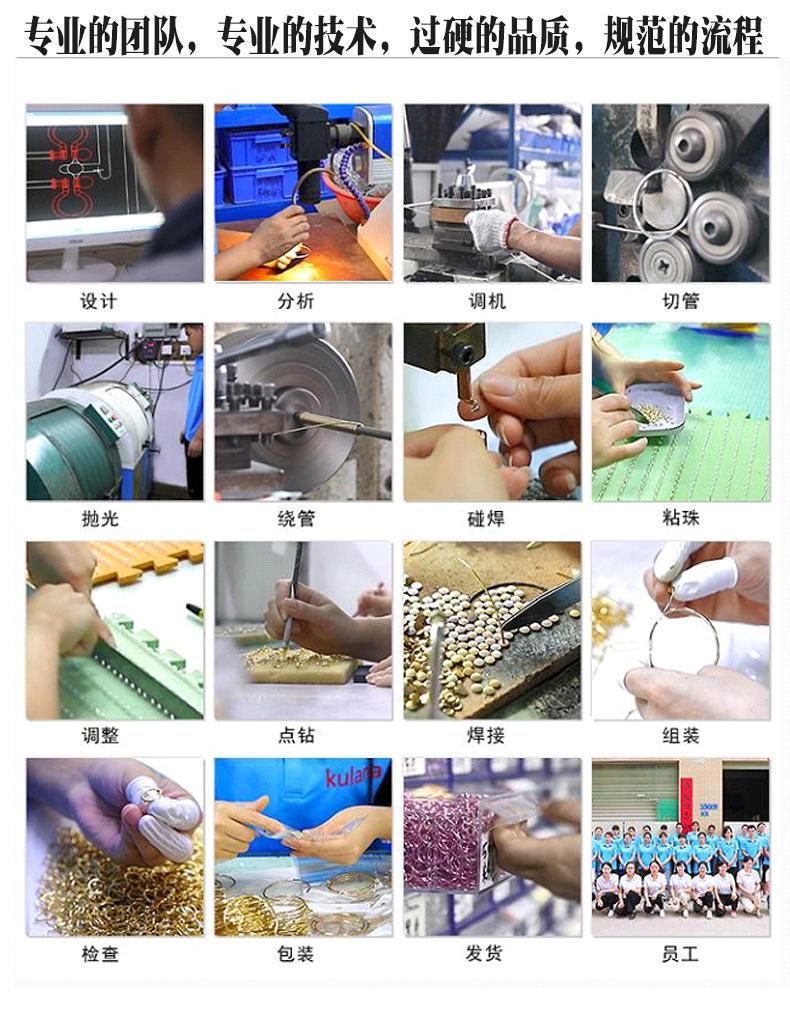 专业的团队，专业的技术，过硬的品质，规范的流程

设计 分析 调机 切管

抛光 绕管 碰焊 粘珠

调整 点钻 焊接 组装

kulana

检查 包装 发货 员工