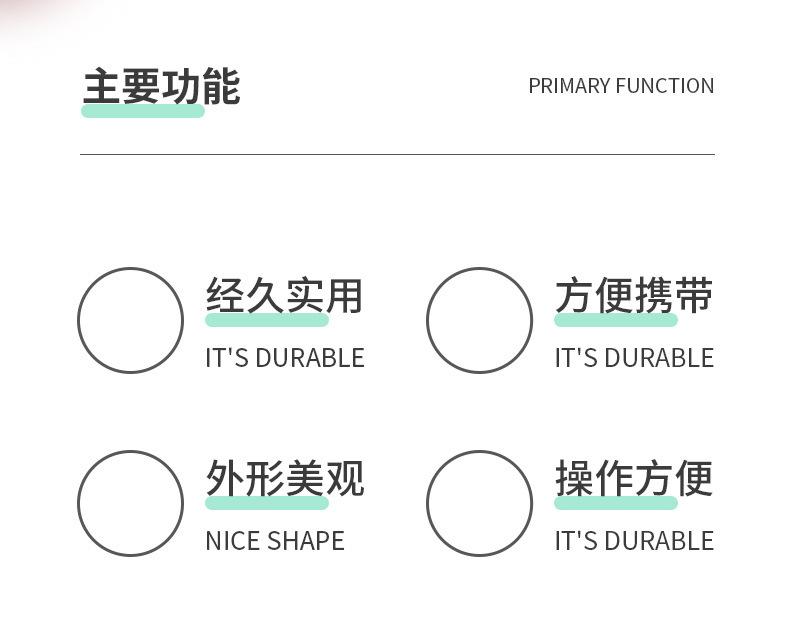 主要功能

PRIMARY FUNCTION

经久实用

IT'S DURABLE

方便携带

IT'S DURABLE

外形美观

NICE SHAPE

操作方便

IT'S DURABLE