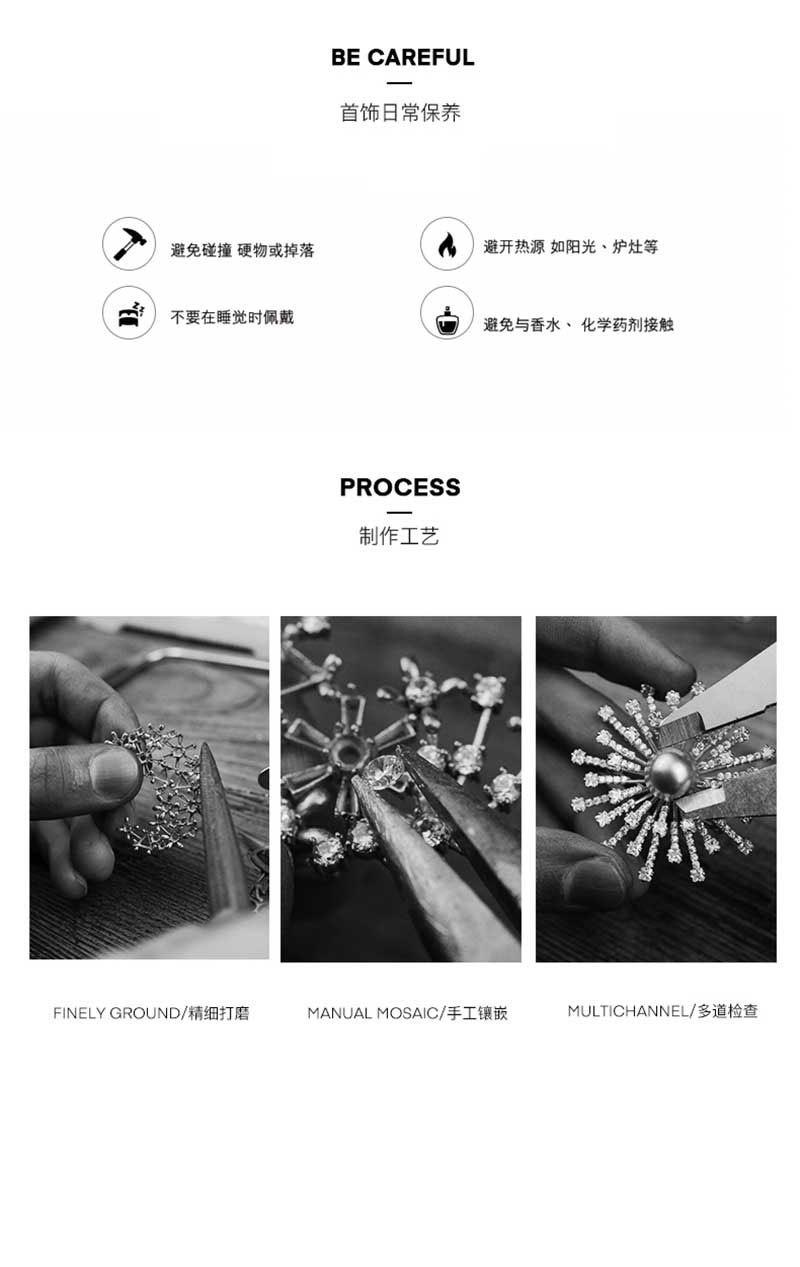 BE CAREFUL

首饰日常保养

避免碰撞 硬物或掉落

避开热源 如阳光、炉灶等

不要在睡觉时佩戴

避免与香水、 化学药剂接触

PROCESS

制作工艺

FINELY GROUND/精细打磨

MANUAL MOSAIC/手工镶嵌

MULTICHANNEL/多道检查