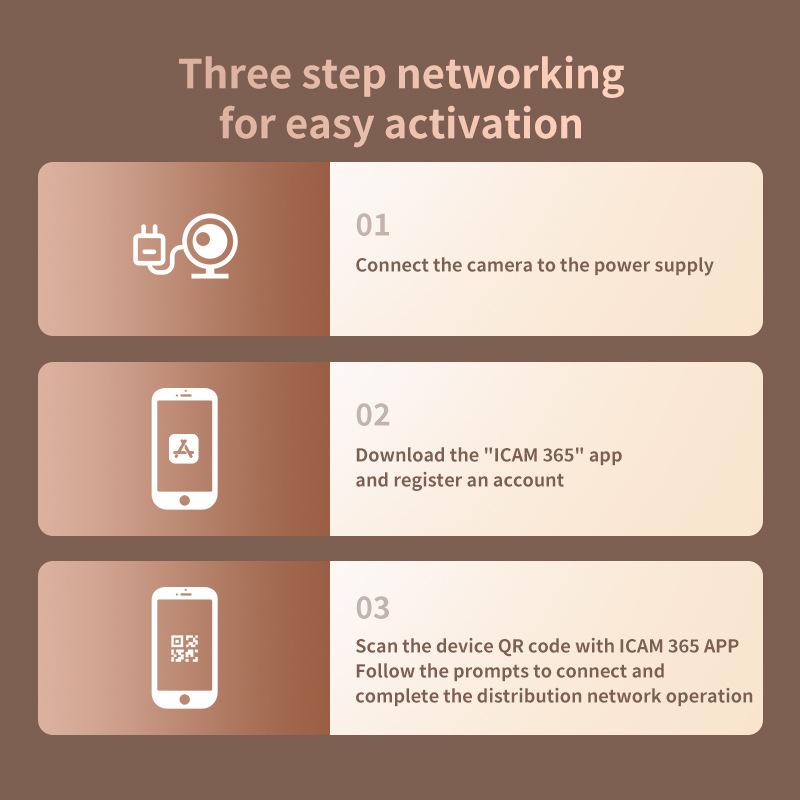 Three step networking for easy activation

01

Connect the camera to the power supply

02

Download the "ICAM 365" app and register an account

03

Scan the device QR code with ICAM 365 APP
Follow the prompts to connect and complete the distribution network operation