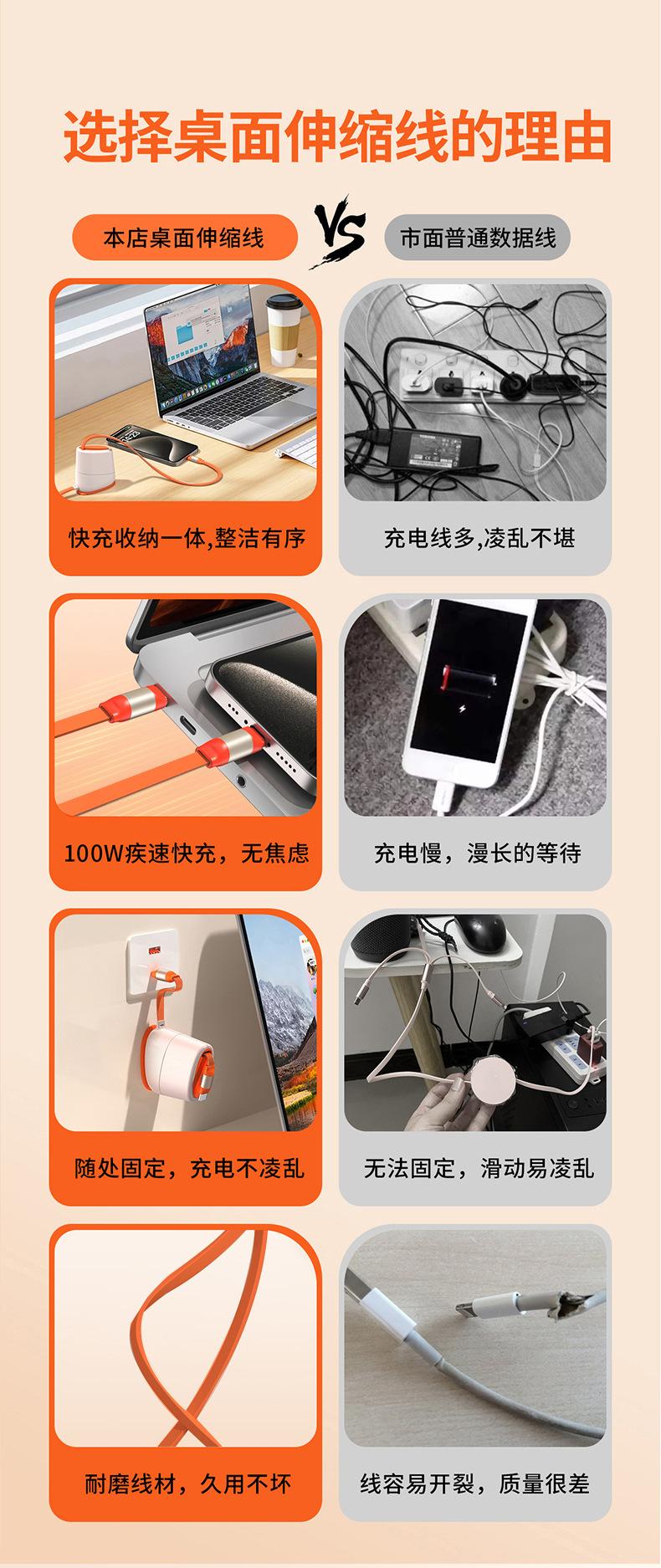 选择桌面伸缩线的理由

本店桌面伸缩线

VS

市面普通数据线

快充收纳一体,整洁有序

充电线多,凌乱不堪

100W疾速快充，无焦虑

充电慢，漫长的等待

随处固定，充电不凌乱

无法固定，滑动易凌乱

耐磨线材，久用不坏

线容易开裂，质量很差