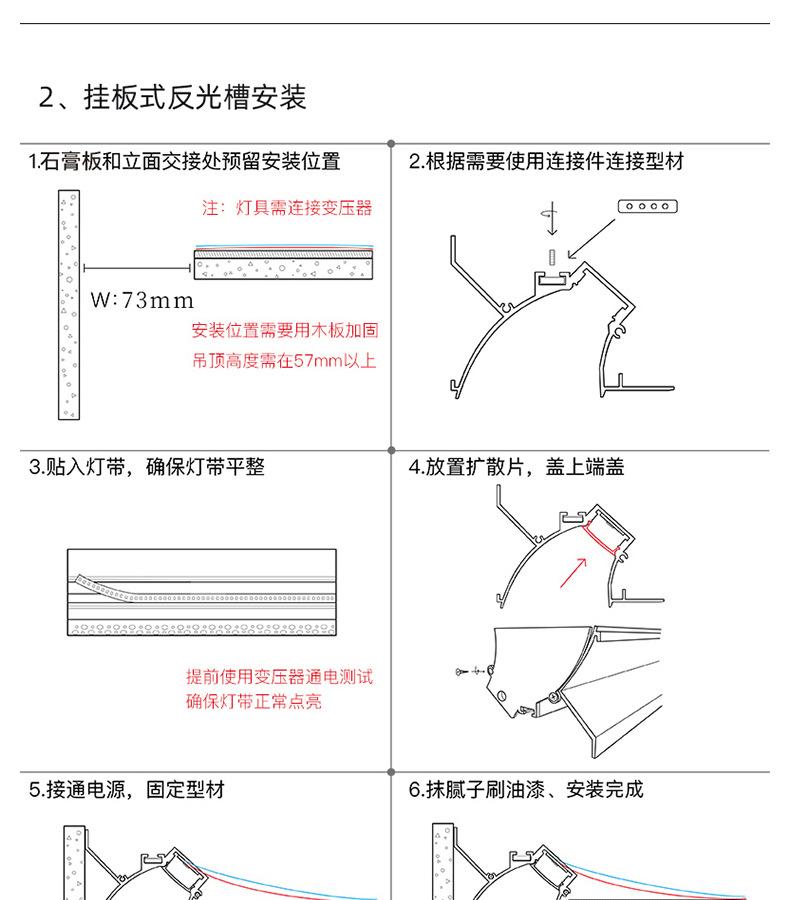 2、挂板式反光槽安装

1.石膏板和立面交接处预留安装位置

注：灯具需连接变压器

W:73mm

安装位置需要用木板加固
吊顶高度需在57mm以上

2.根据需要使用连接件连接型材

3.贴入灯带，确保灯带平整

提前使用变压器通电测试
确保灯带正常点亮

4.放置扩散片，盖上端盖

5.接通电源，固定型材

6.抹腻子刷油漆、安装完成