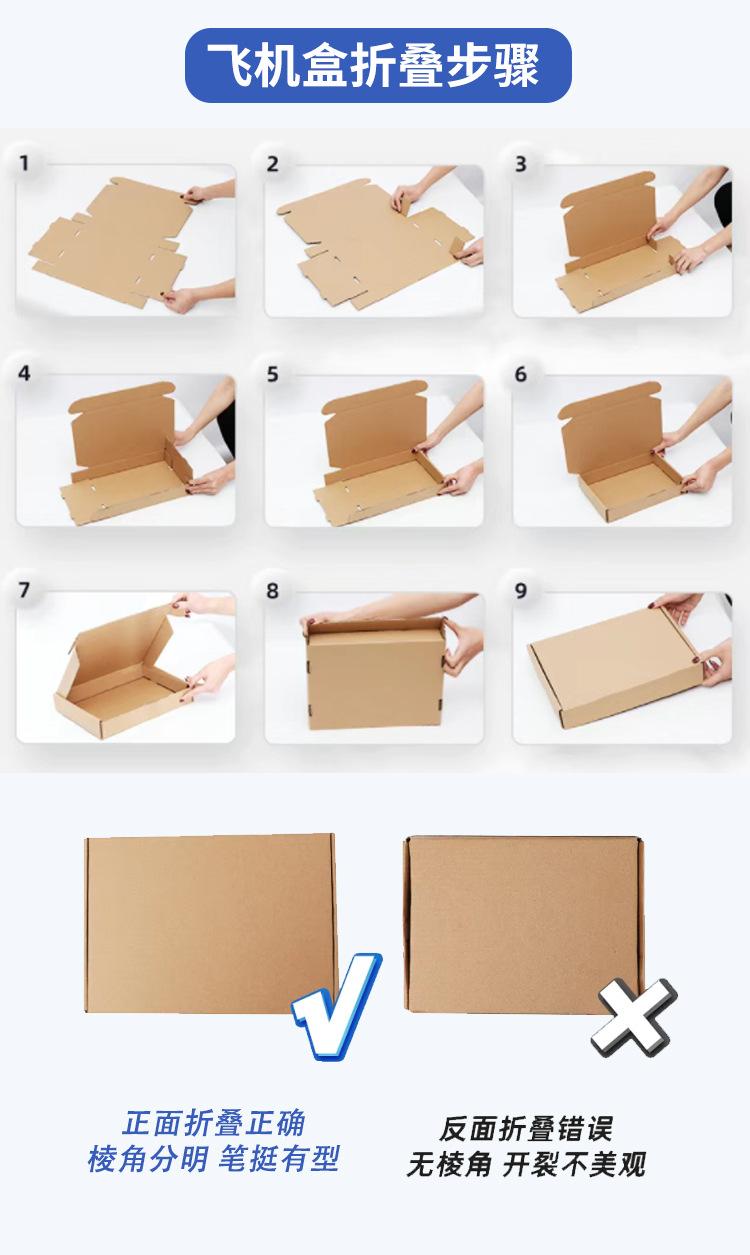 飞机盒折叠步骤

1

2

3

4

5

6

7

8

9

正面折叠正确
棱角分明 笔挺有型

反面折叠错误
无棱角 开裂不美观