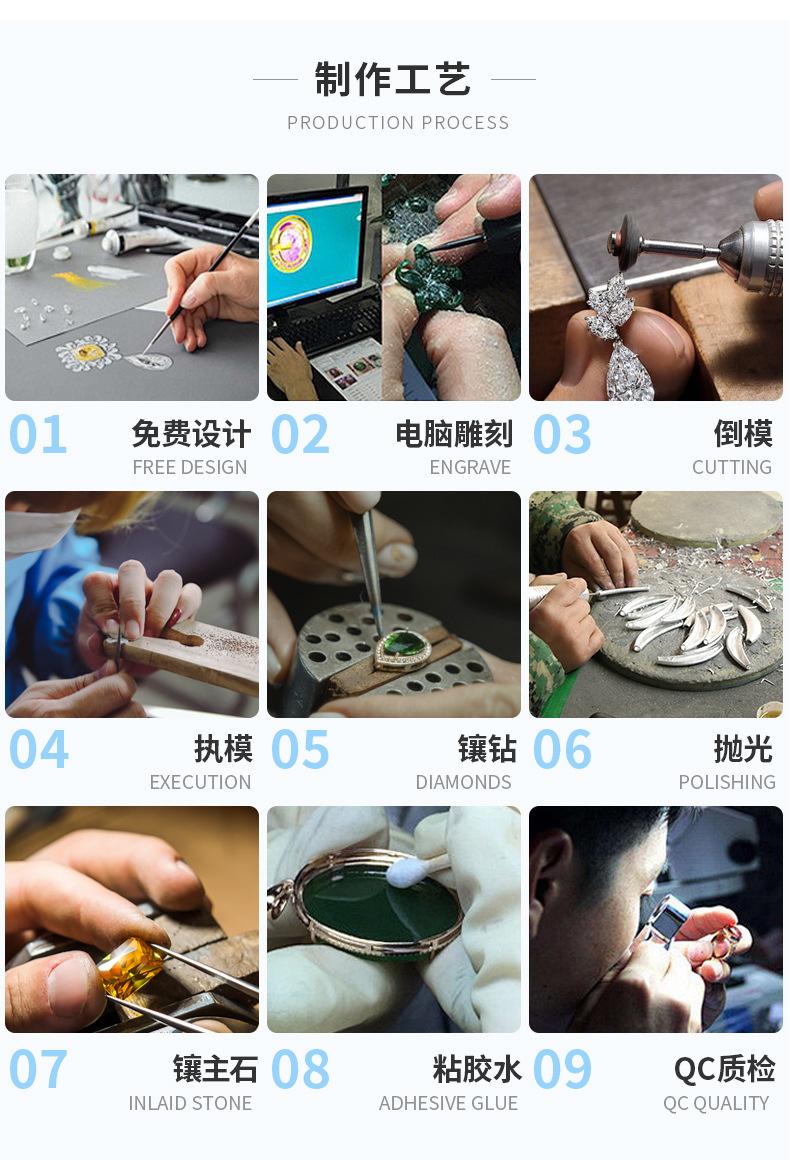 制作工艺
PRODUCTION PROCESS

01 免费设计
FREE DESIGN

02 电脑雕刻
ENGRAVE

03 倒模
CUTTING

04 执模
EXECUTION

05 镶钻
DIAMONDS

06 抛光
POLISHING

07 镶主石
INLAID STONE

08 粘胶水
ADHESIVE GLUE

09 QC质检
QC QUALITY