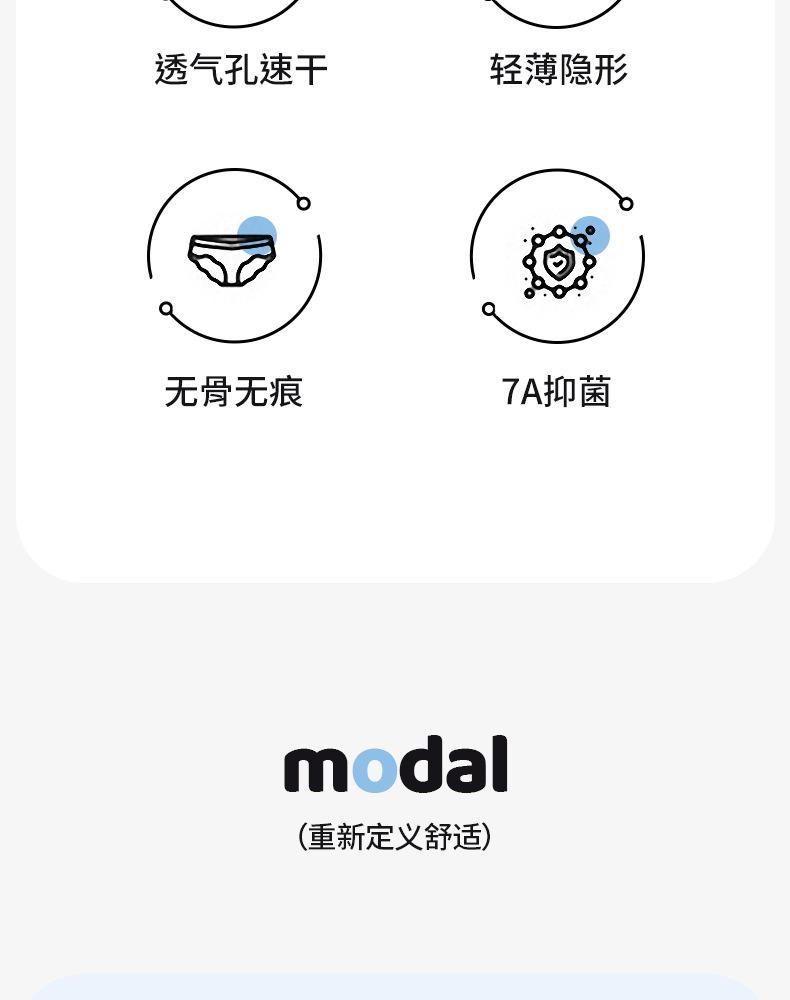 透气孔速干 轻薄隐形

无骨无痕 7A抑菌

modal

(重新定义舒适)