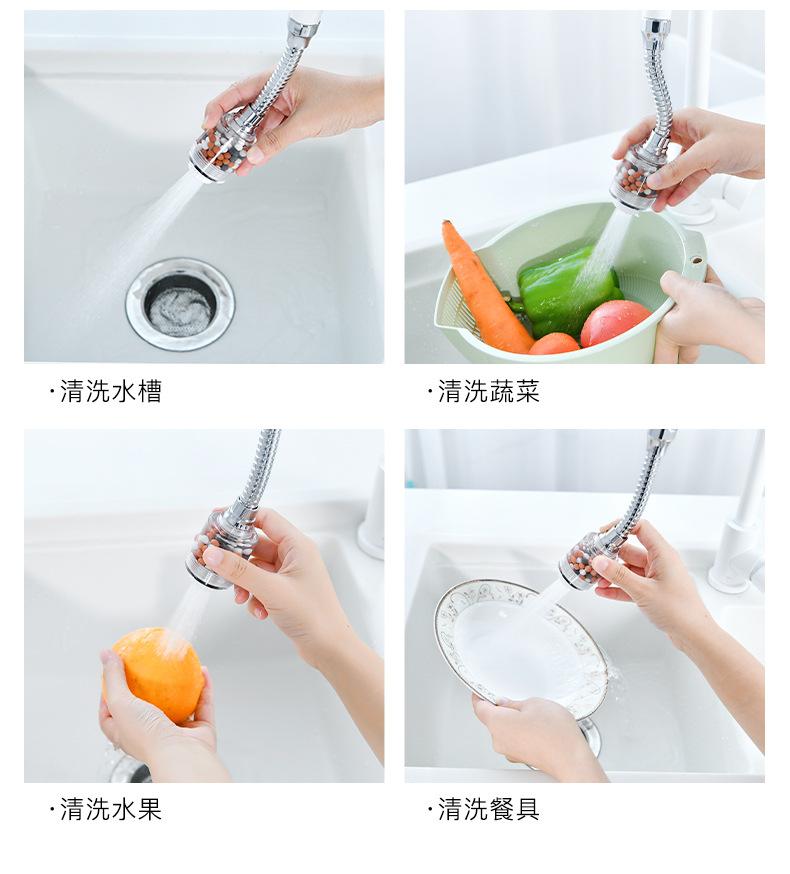 ·清洗水槽

·清洗蔬菜

·清洗水果

·清洗餐具