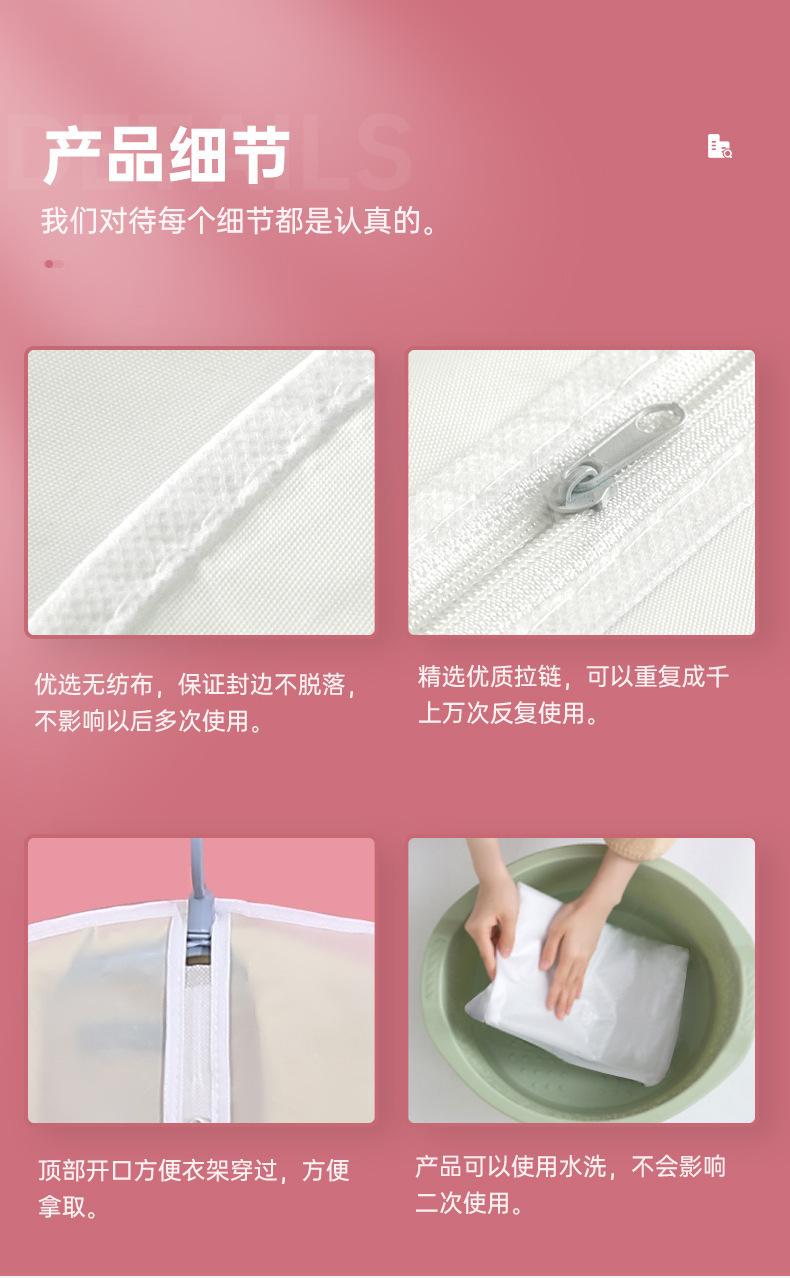 DETAILS
产品细节
我们对待每个细节都是认真的。

优选无纺布，保证封边不脱落，不影响以后多次使用。

精选优质拉链，可以重复成千上万次反复使用。

顶部开口方便衣架穿过，方便拿取。

产品可以使用水洗，不会影响二次使用。