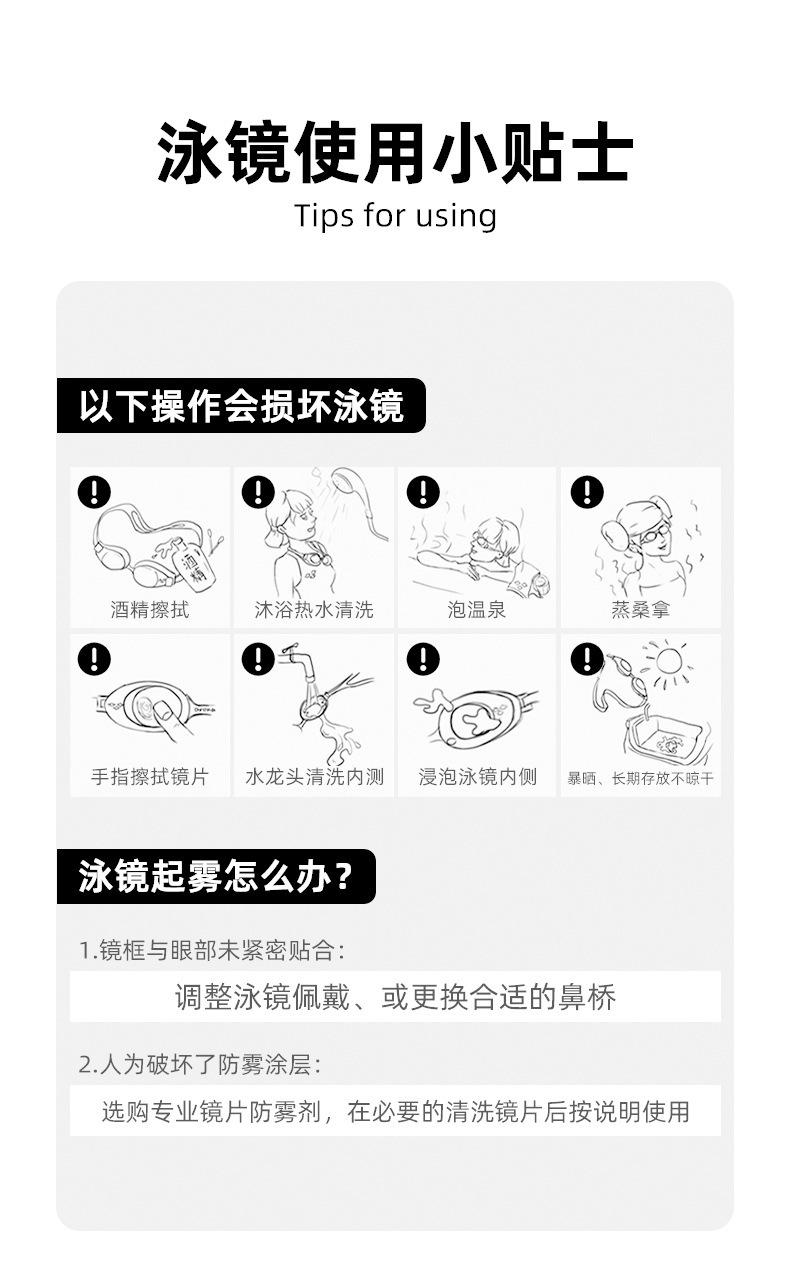 泳镜使用小贴士
Tips for using

以下操作会损坏泳镜

酒精
酒精擦拭

沐浴热水清洗

泡温泉

蒸桑拿

手指擦拭镜片

水龙头清洗内测

浸泡泳镜内侧

暴晒、长期存放不晾干

泳镜起雾怎么办？

1.镜框与眼部未紧密贴合：

调整泳镜佩戴、或更换合适的鼻桥

2.人为破坏了防雾涂层：

选购专业镜片防雾剂，在必要的清洗镜片后按说明使用