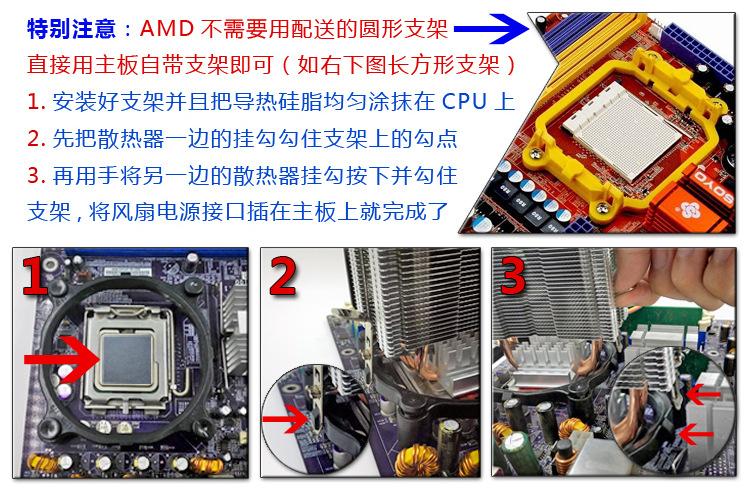 特别注意：AMD 不需要用配送的圆形支架
直接用主板自带支架即可（如右下图长方形支架）
1. 安装好支架并且把导热硅脂均匀涂抹在 CPU 上
2. 先把散热器一边的挂勾勾住支架上的勾点
3. 再用手将另一边的散热器挂勾按下并勾住支架，将风扇电源接口插在主板上就完成了

SOYO

1

2

3