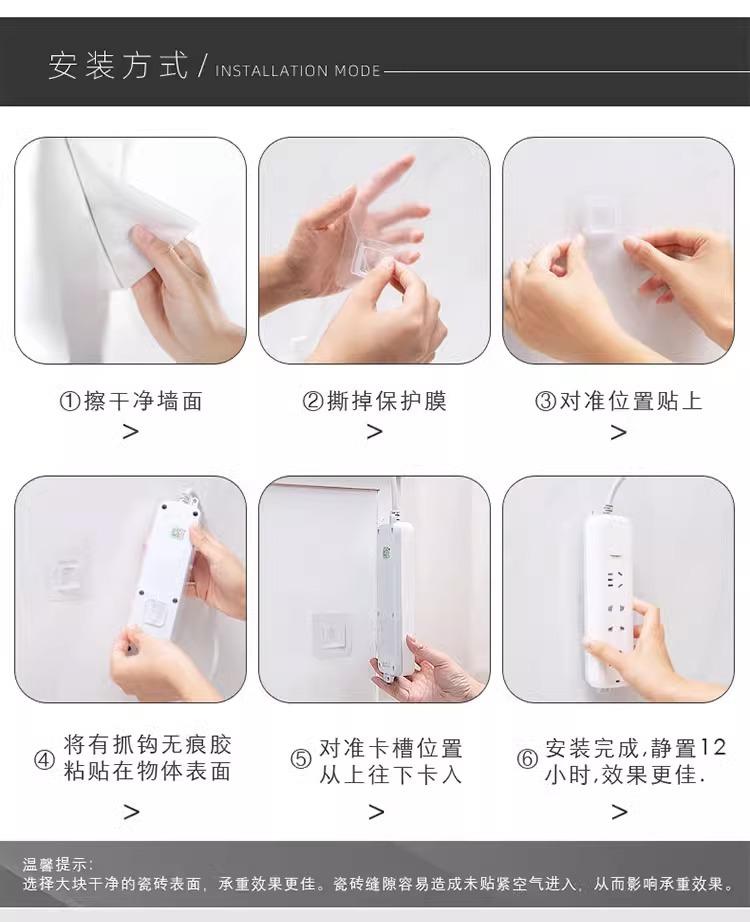 安装方式 / INSTALLATION MODE

①擦干净墙面
>

②撕掉保护膜
>

③对准位置贴上
>

④将有抓钩无痕胶粘贴在物体表面
>

⑤对准卡槽位置从上往下卡入
>

⑥安装完成,静置12小时,效果更佳.
>

温馨提示:
选择大块干净的瓷砖表面，承重效果更佳。瓷砖缝隙容易造成未贴紧空气进入，从而影响承重效果。