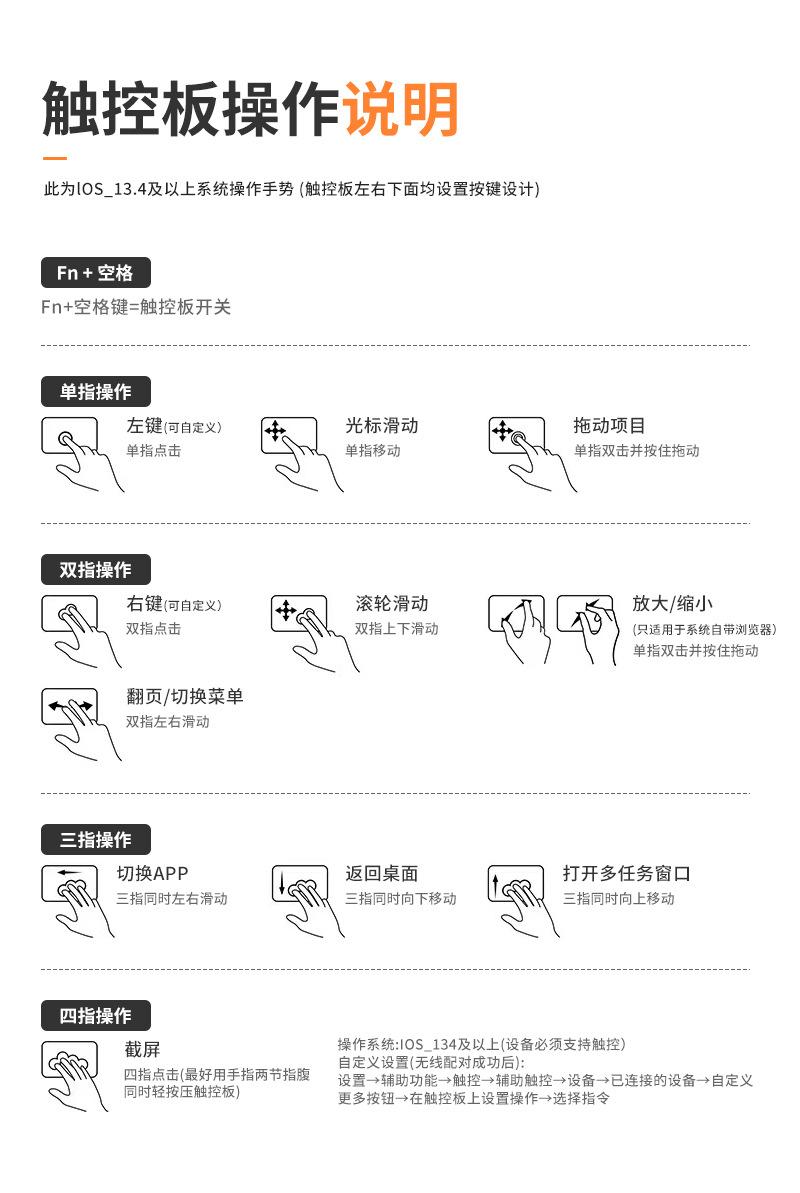 触控板操作说明

此为IOS_13.4及以上系统操作手势 (触控板左右下面均设置按键设计)

Fn + 空格

Fn+空格键=触控板开关

单指操作

左键(可自定义)
单指点击

光标滑动
单指移动

拖动项目
单指双击并按住拖动

双指操作

右键(可自定义)
双指点击

滚轮滑动
双指上下滑动

放大/缩小
(只适用于系统自带浏览器)
单指双击并按住拖动

翻页/切换菜单
双指左右滑动

三指操作

切换APP
三指同时左右滑动

返回桌面
三指同时向下移动

打开多任务窗口
三指同时向上移动

四指操作

截屏
四指点击(最好用手指两节指腹同时轻按压触控板)

操作系统:IOS_134及以上(设备必须支持触控)
自定义设置(无线配对成功后):
设置→辅助功能→触控→辅助触控→设备→已连接的设备→自定义更多按钮→在触控板上设置操作→选择指令