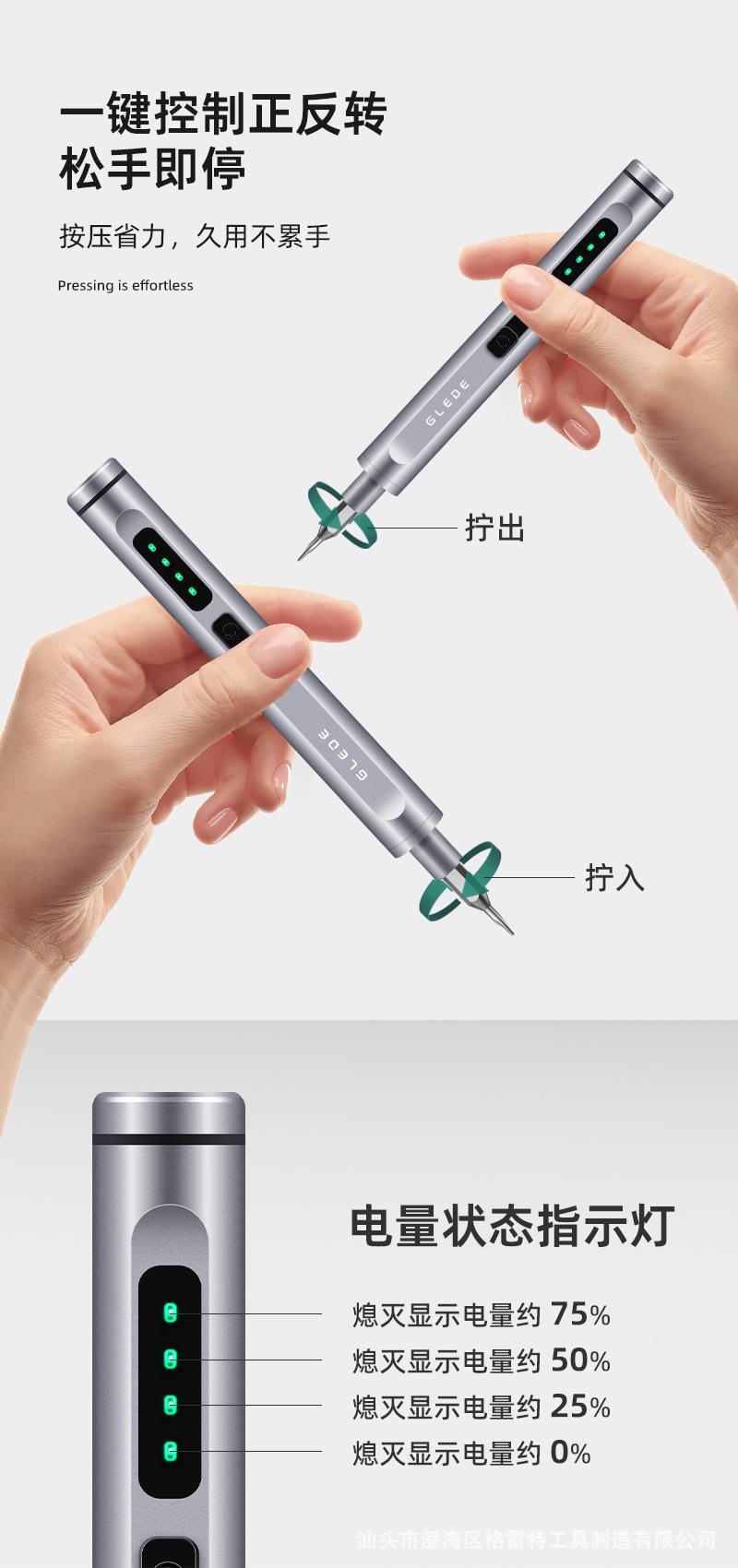 一键控制正反转
松手即停

按压省力，久用不累手

Pressing is effortless

GLEDE

拧出

GLEDE

拧入

电量状态指示灯

熄灭显示电量约 75%

熄灭显示电量约 50%

熄灭显示电量约 25%

熄灭显示电量约 0%

汕头市澄海区格雷特工具制造有限公司