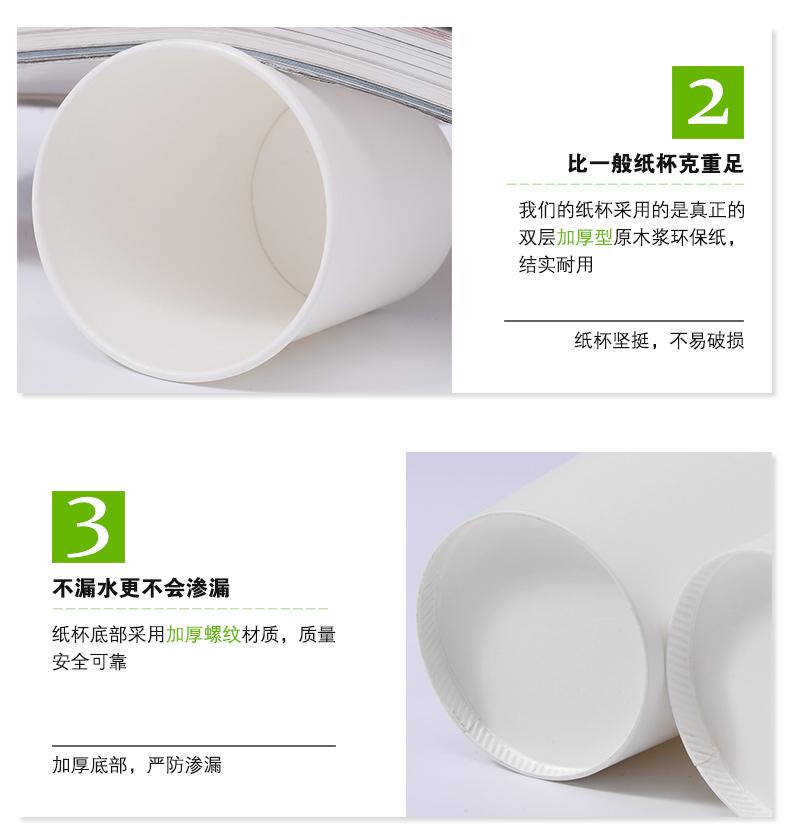 2

比一般纸杯克重足

我们的纸杯采用的是真正的双层加厚型原木浆环保纸，结实耐用

纸杯坚挺，不易破损

3

不漏水更不会渗漏

纸杯底部采用加厚螺纹材质，质量安全可靠

加厚底部，严防渗漏