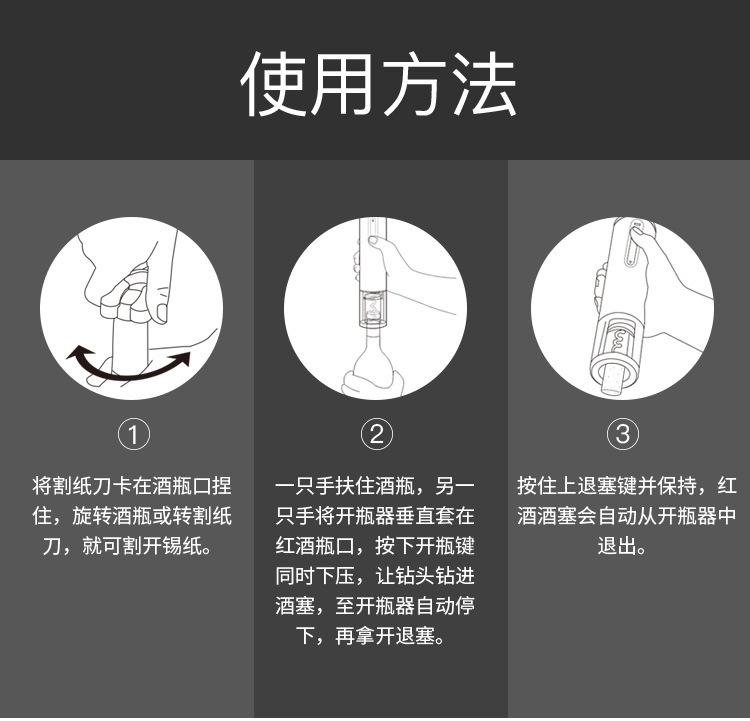 使用方法

①

将割纸刀卡在酒瓶口捏住，旋转酒瓶或转割纸刀，就可割开锡纸。

②

一只手扶住酒瓶，另一只手将开瓶器垂直套在红酒瓶口，按下开瓶键同时下压，让钻头钻进酒塞，至开瓶器自动停下，再拿开退塞。

③

按住上退塞键并保持，红酒酒塞会自动从开瓶器中退出。